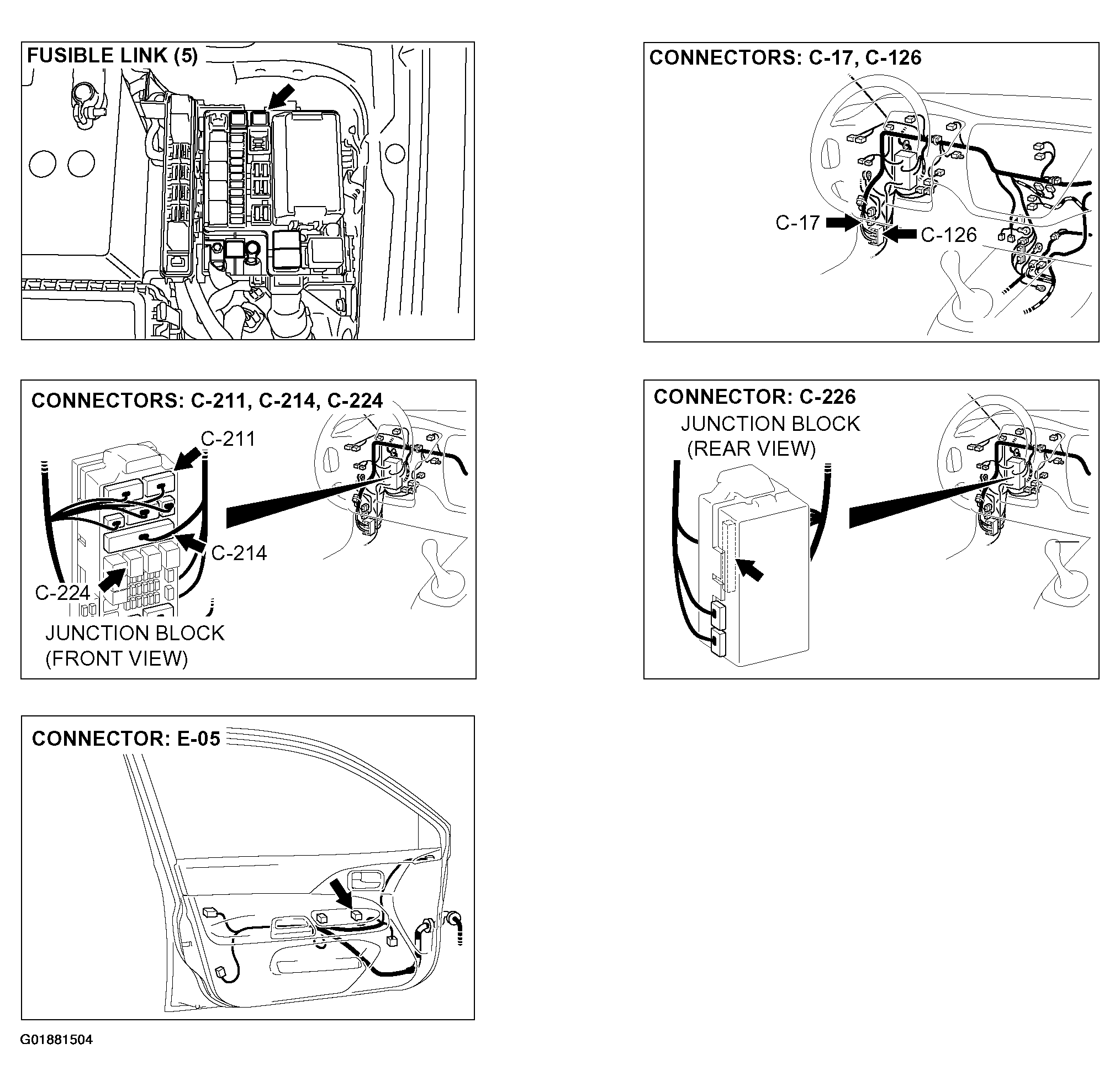 FUSIBLE LINK (5)

CONNECTORS: C-17, C-126

C-17

C-126

CONNECTORS: C-211, C-214, C-224

C-211

C-214

C-224

JUNCTION BLOCK
(FRONT VIEW)

CONNECTOR: C-226

JUNCTION BLOCK
(REAR VIEW)

CONNECTOR: E-05

G01881504