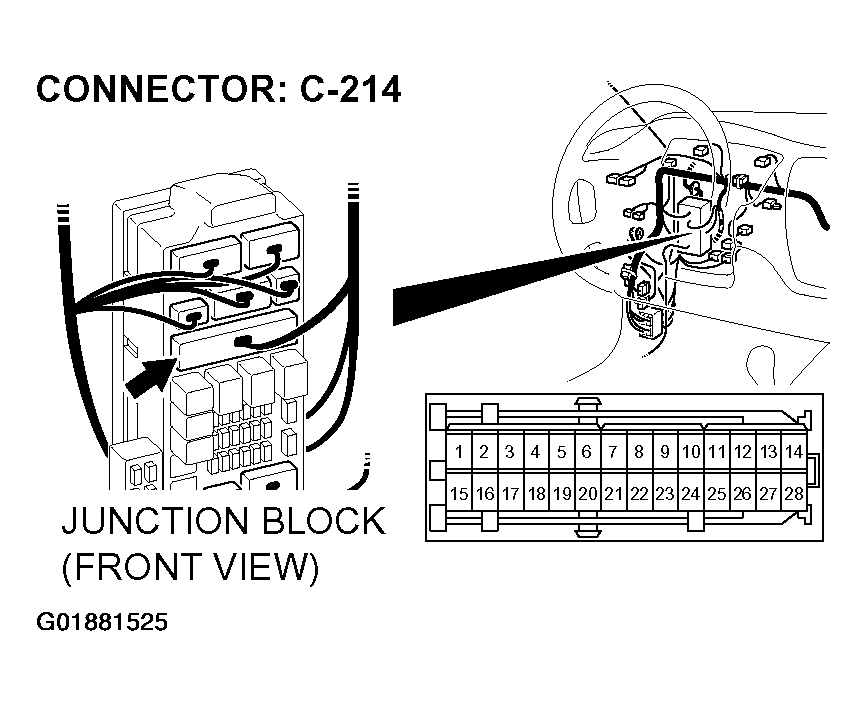 CONNECTOR: C-214

| 1 | 2 | 3 | 4 | 5 | 6 | 7 | 8 | 9 | 10 | 11 | 12 | 13 | 14 |
|---|---|---|---|---|---|---|---|---|---|---|---|---|---|
| 15 | 16 | 17 | 18 | 19 | 20 | 21 | 22 | 23 | 24 | 25 | 26 | 27 | 28 |

JUNCTION BLOCK (FRONT VIEW)

G01881525