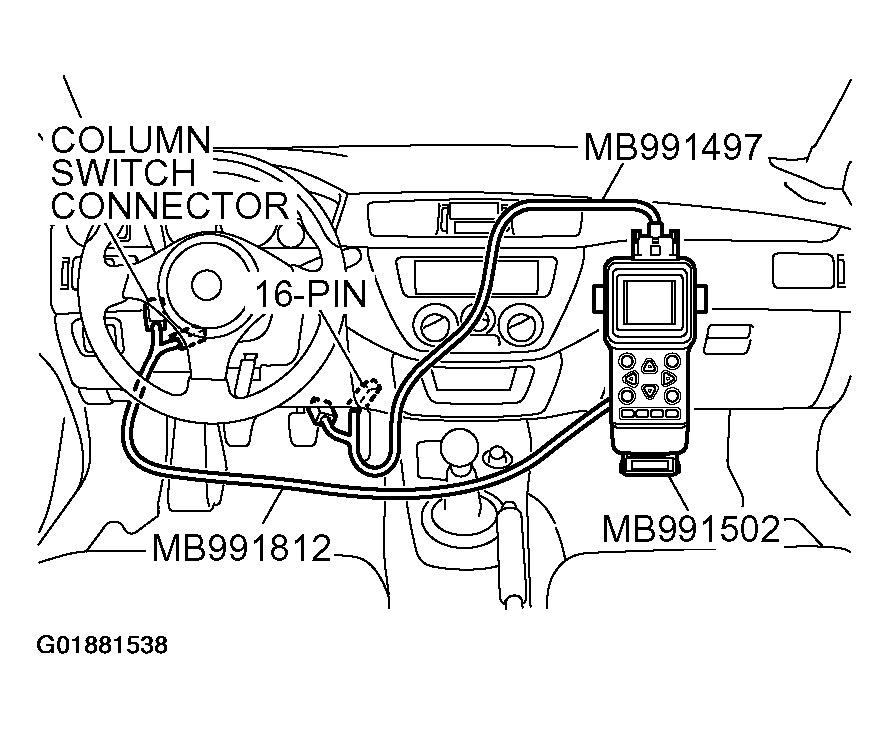 COLUMN SWITCH CONNECTOR

MB991497

16-PIN

MB991812

MB991502

G01881538