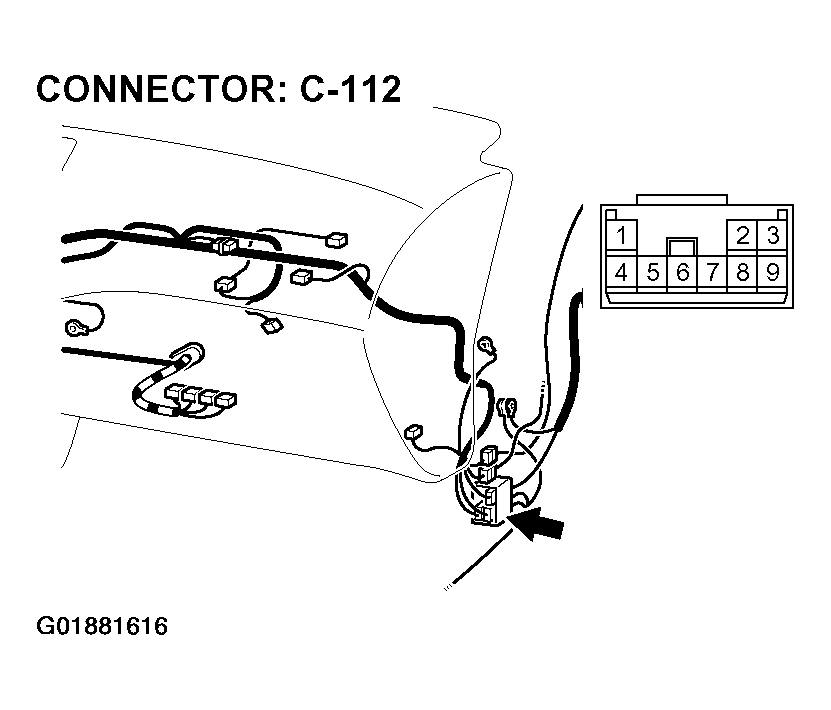 CONNECTOR: C-112

1 2 3
4 5 6 7 8 9

G01881616