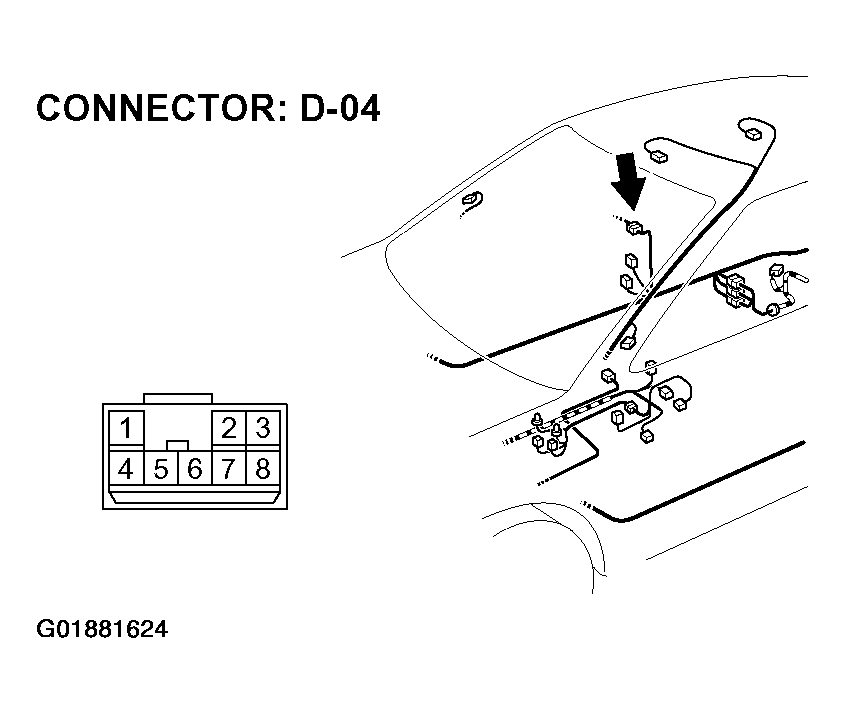 CONNECTOR: D-04

1 2 3
4 5 6 7 8

G01881624