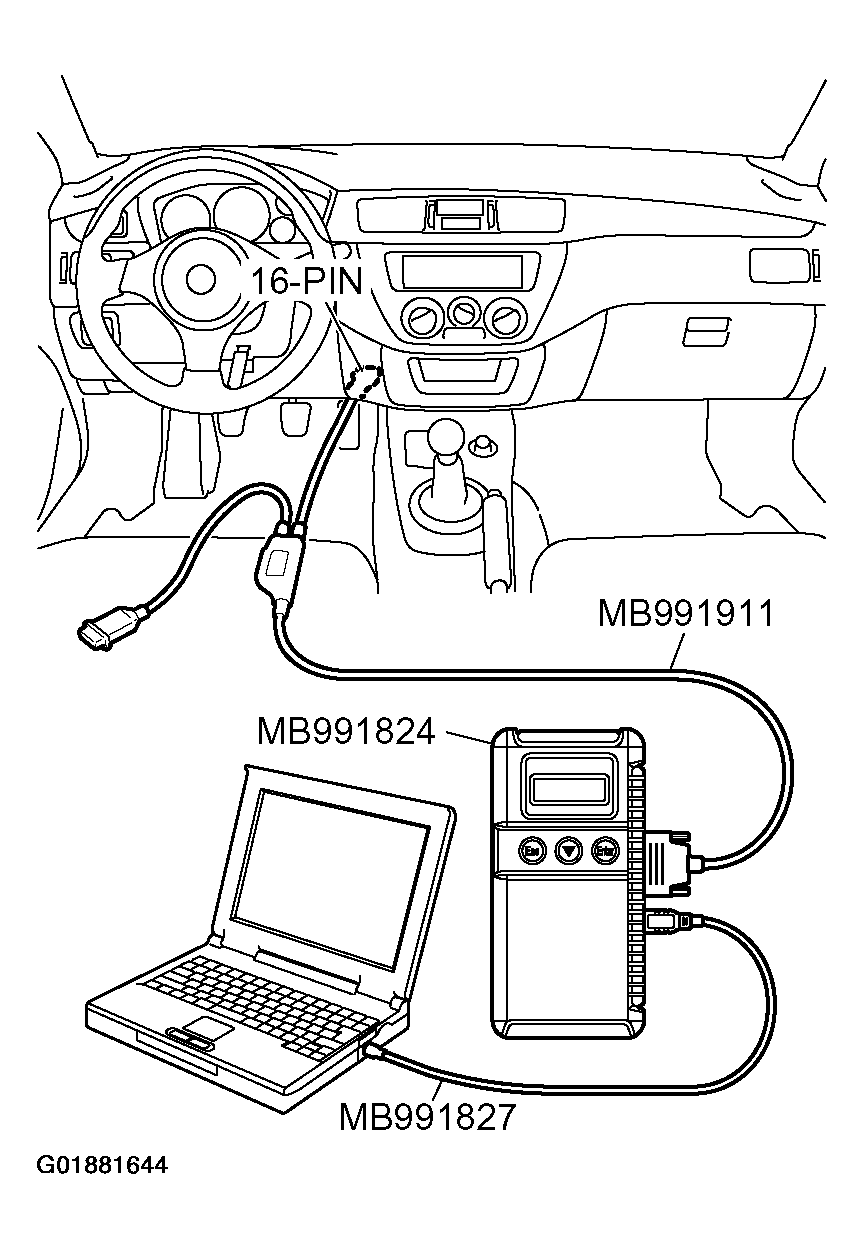 16-PIN

MB991911

MB991824

Esc

Enter

MB991827

G01881644