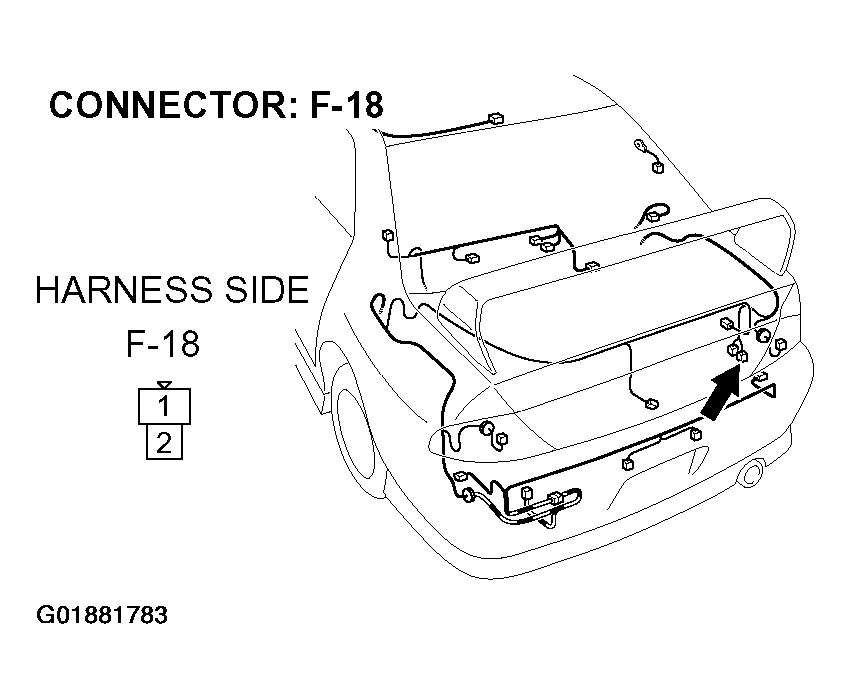 CONNECTOR: F-18

HARNESS SIDE
F-18

1
2

G01881783