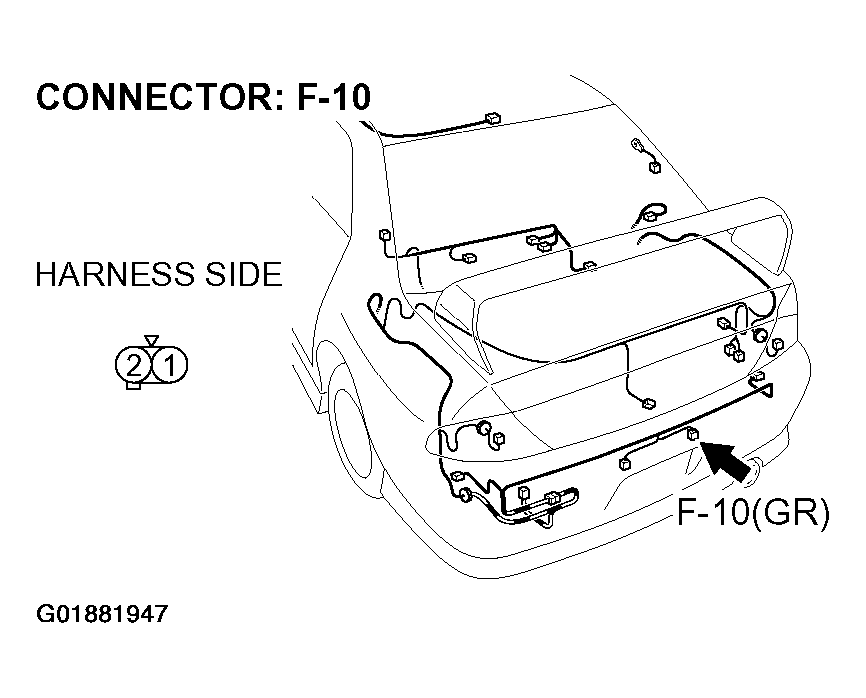 CONNECTOR: F-10

HARNESS SIDE

2 1

F-10(GR)

G01881947