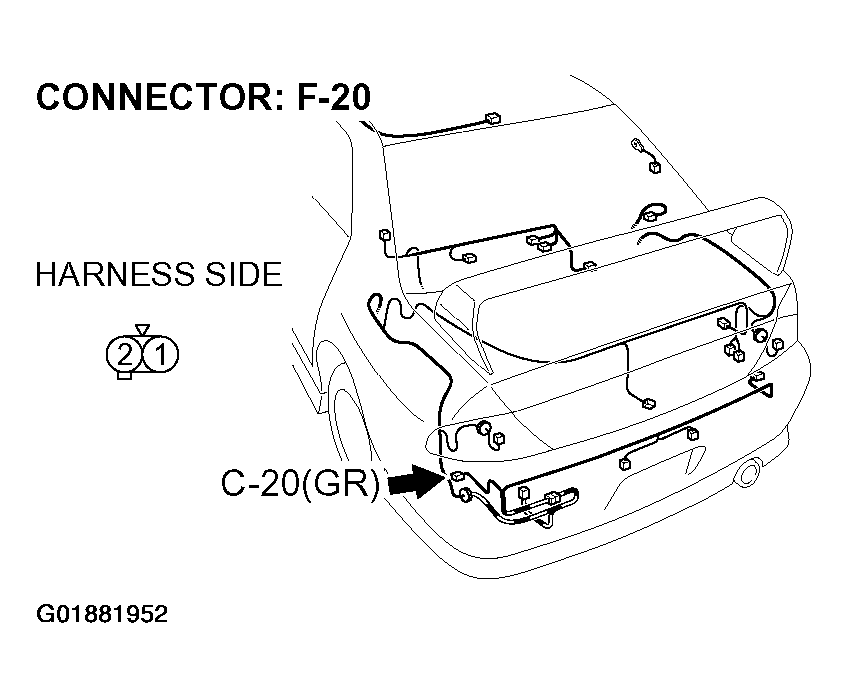 CONNECTOR: F-20

HARNESS SIDE

2 1

C-20(GR)

G01881952