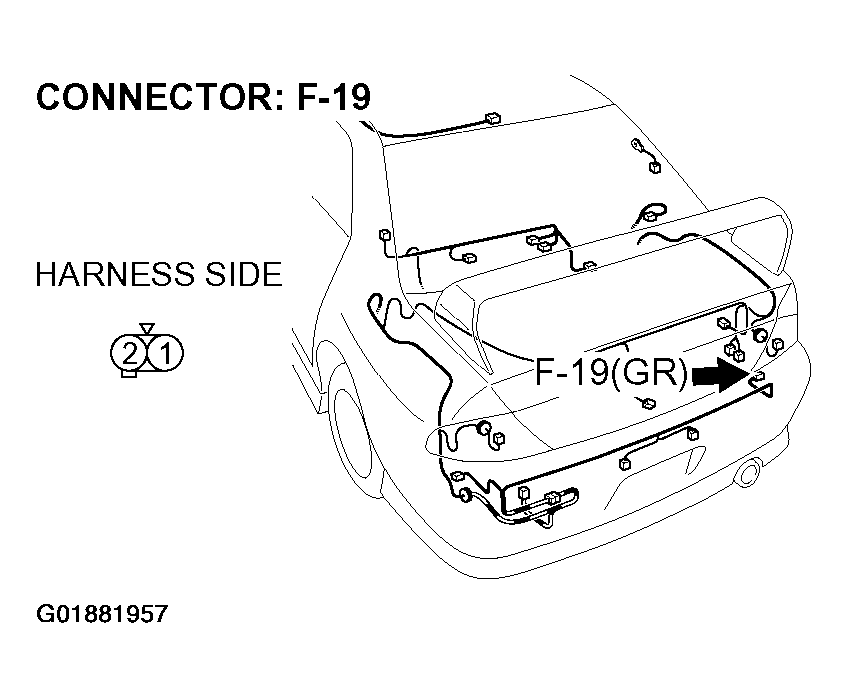 CONNECTOR: F-19

HARNESS SIDE

2 1

F-19(GR)

G01881957