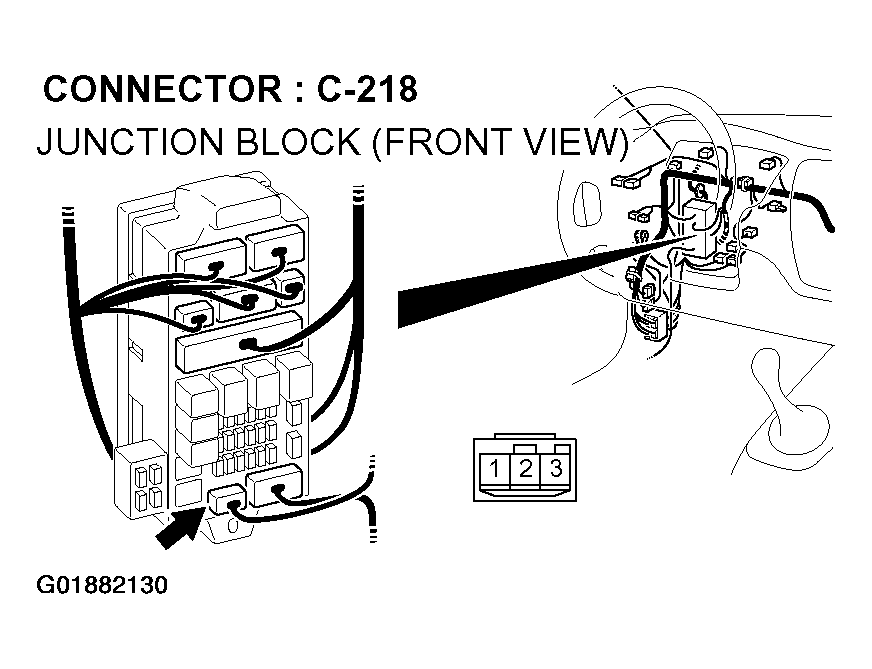 CONNECTOR : C-218
JUNCTION BLOCK (FRONT VIEW)

1 2 3

G01882130