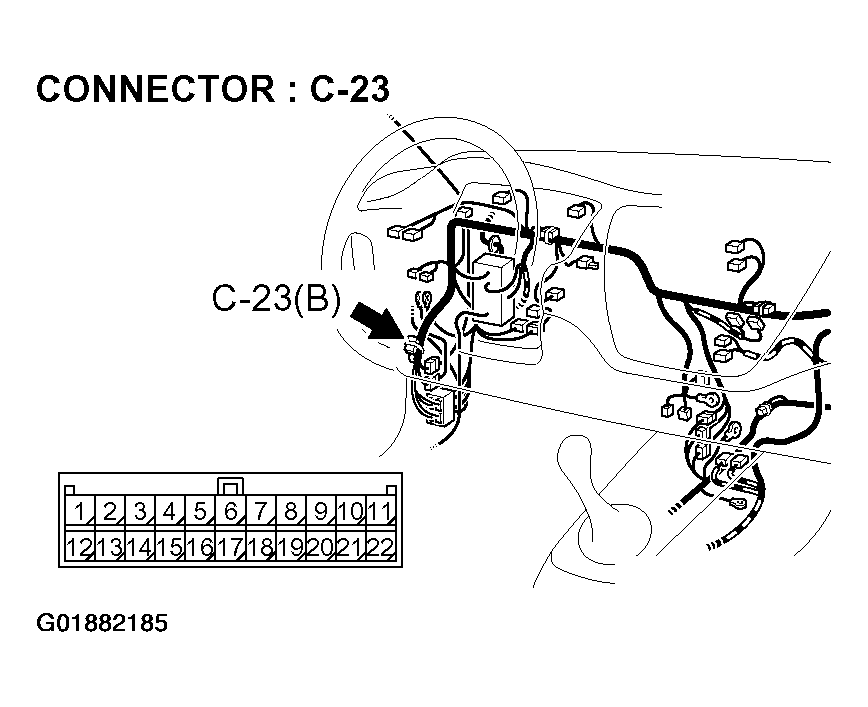 CONNECTOR : C-23

C-23(B)

| 1 | 2 | 3 | 4 | 5 | 6 | 7 | 8 | 9 | 10 | 11 |
|---|---|---|---|---|---|---|---|---|---|---|
| 12 | 13 | 14 | 15 | 16 | 17 | 18 | 19 | 20 | 21 | 22 |

G01882185