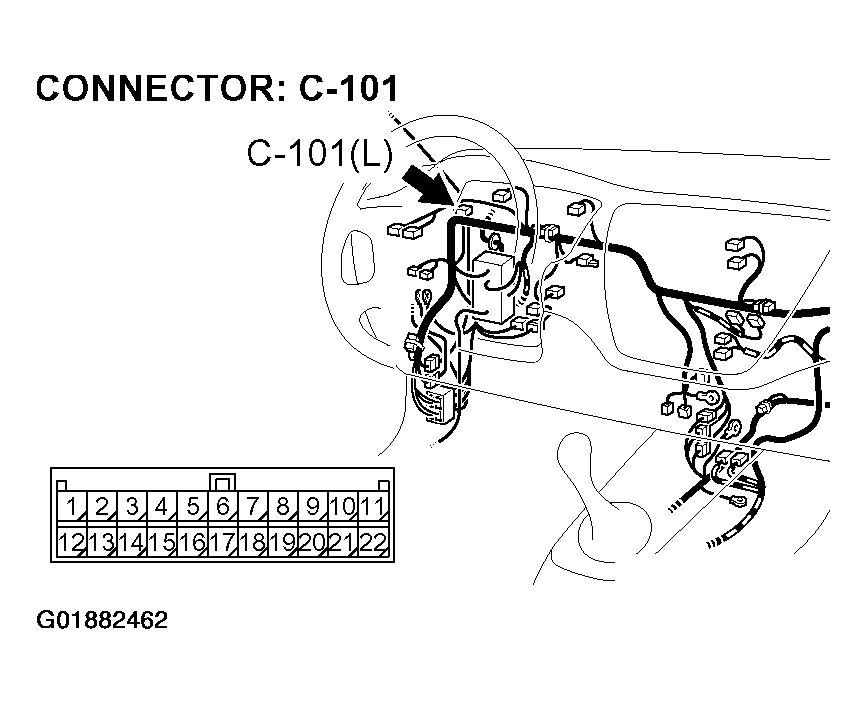 CONNECTOR: C-101

C-101(L)

| 1 | 2 | 3 | 4 | 5 | 6 | 7 | 8 | 9 | 10 | 11 |
|---|---|---|---|---|---|---|---|---|---|---|
| 12 | 13 | 14 | 15 | 16 | 17 | 18 | 19 | 20 | 21 | 22 |

G01882462