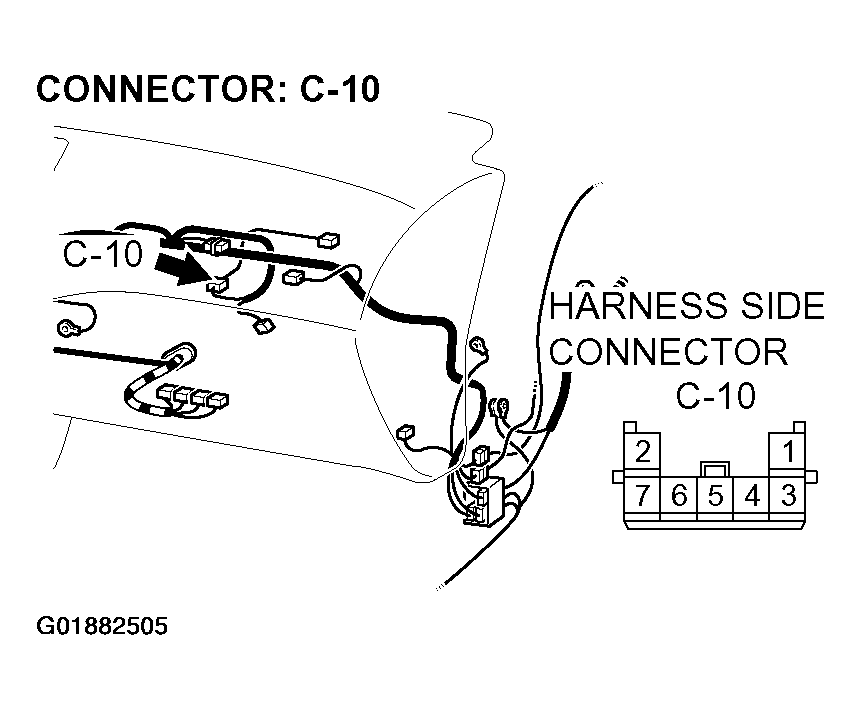 CONNECTOR: C-10

C-10

HARNESS SIDE CONNECTOR
C-10

2 1
7 6 5 4 3

G01882505