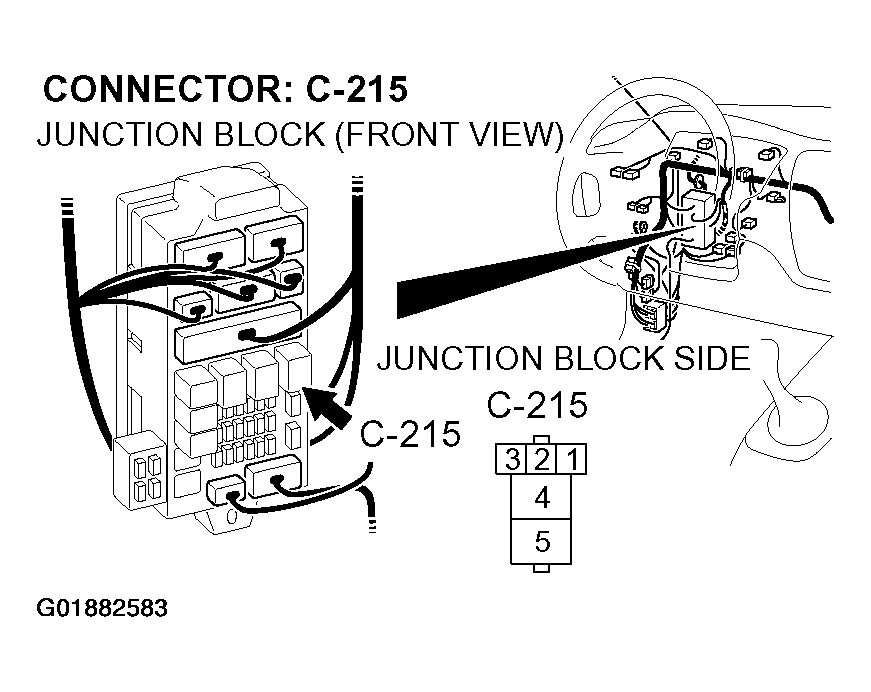 CONNECTOR: C-215
JUNCTION BLOCK (FRONT VIEW)

JUNCTION BLOCK SIDE

C-215

C-215

3 2 1
4
5

G01882583