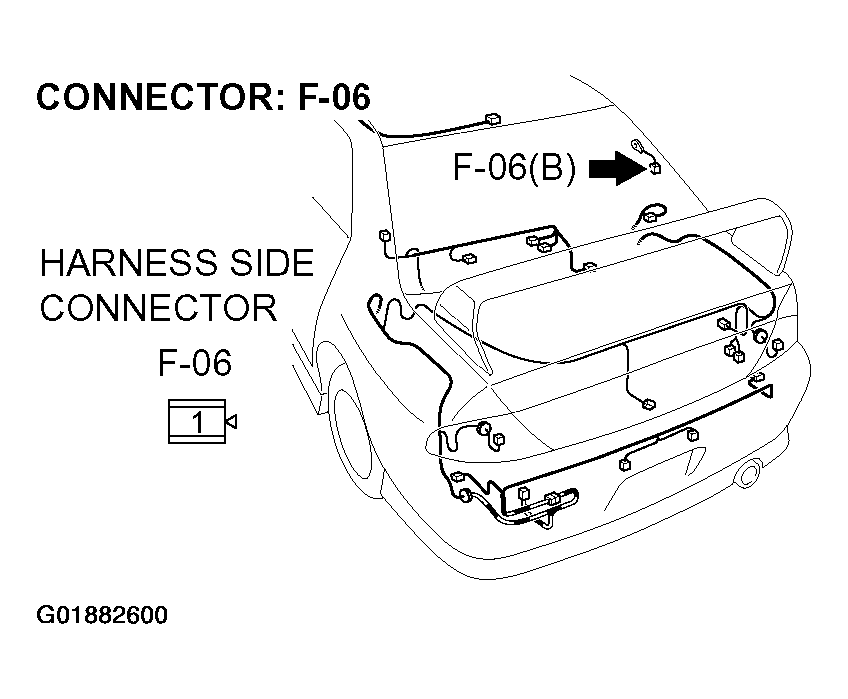 CONNECTOR: F-06

F-06(B)

HARNESS SIDE CONNECTOR

F-06

1

G01882600