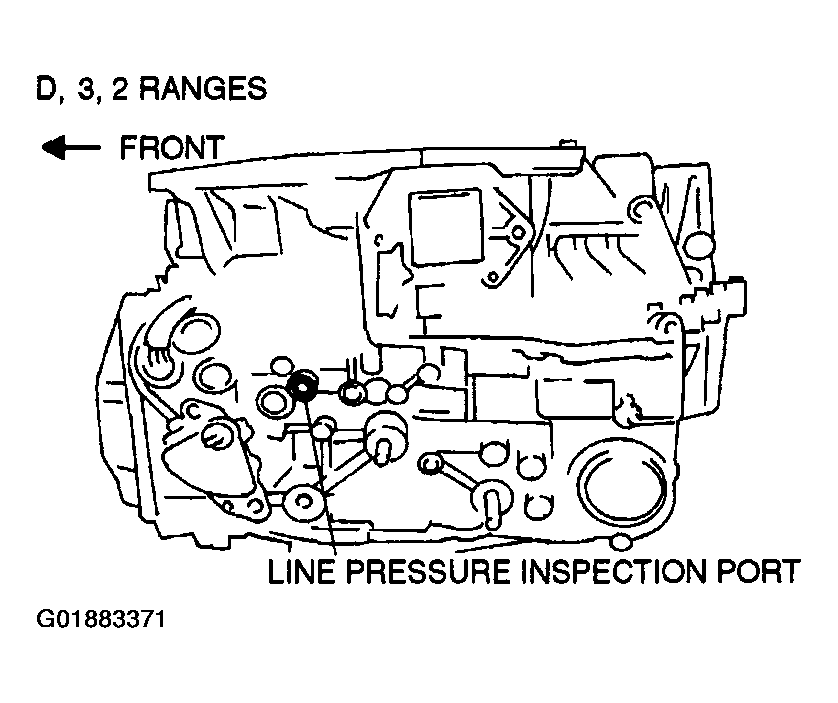 D, 3, 2 RANGES

FRONT

LINE PRESSURE INSPECTION PORT

G01883371