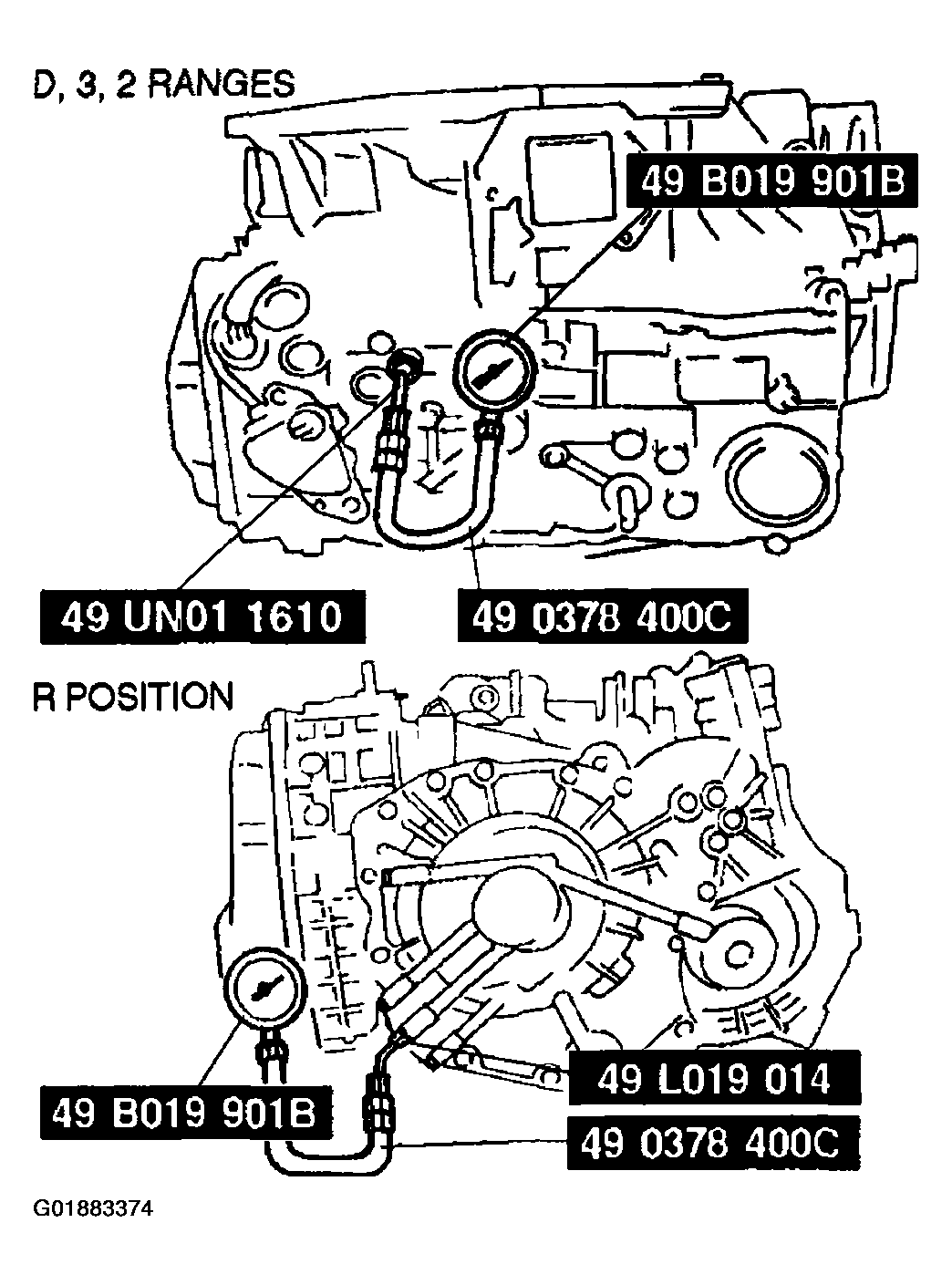 D, 3, 2 RANGES

49 B019 901B

49 UN01 1610

49 0378 400C

R POSITION

49 B019 901B

49 L019 014

49 0378 400C

G01883374