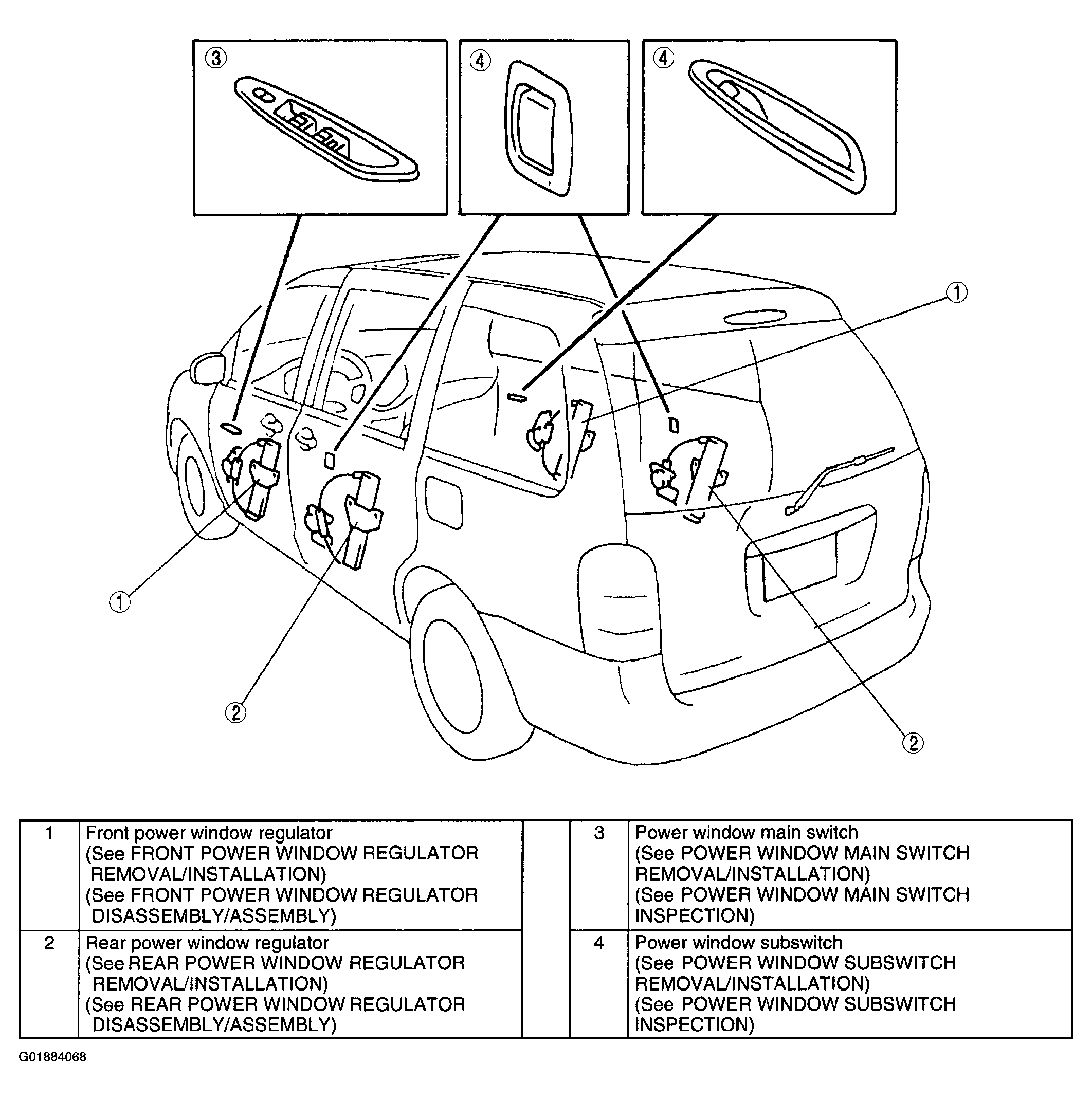 ③ ④ ④

①

①

②

②

| 1 | Front power window regulator (See FRONT POWER WINDOW REGULATOR REMOVAL/INSTALLATION) (See FRONT POWER WINDOW REGULATOR DISASSEMBLY/ASSEMBLY) | | 3 | Power window main switch (See POWER WINDOW MAIN SWITCH REMOVAL/INSTALLATION) (See POWER WINDOW MAIN SWITCH INSPECTION) |
|---|---|---|---|---|
| 2 | Rear power window regulator (See REAR POWER WINDOW REGULATOR REMOVAL/INSTALLATION) (See REAR POWER WINDOW REGULATOR DISASSEMBLY/ASSEMBLY) | | 4 | Power window subswitch (See POWER WINDOW SUBSWITCH REMOVAL/INSTALLATION) (See POWER WINDOW SUBSWITCH INSPECTION) |

G01884068