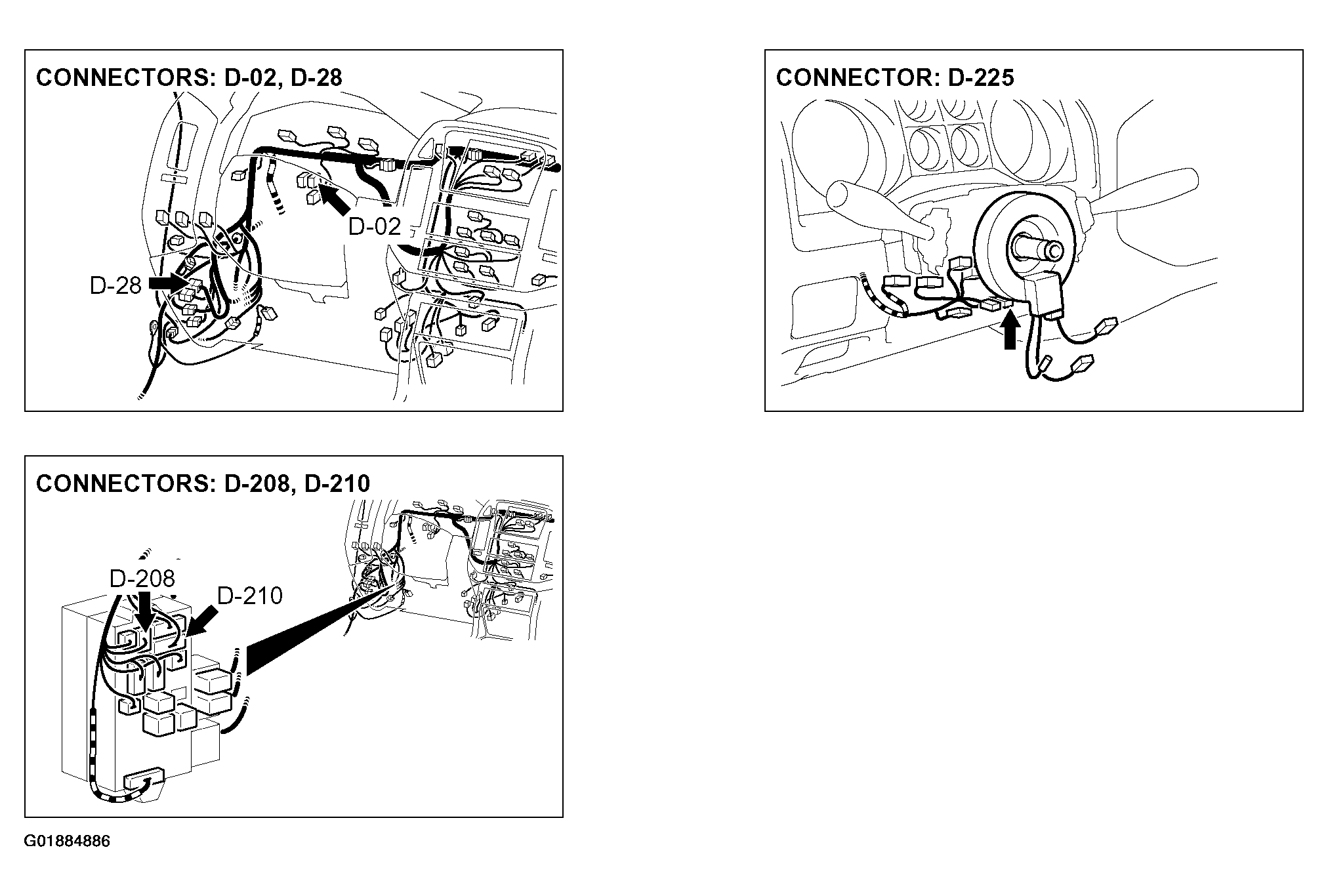 CONNECTORS: D-02, D-28

D-02

D-28

CONNECTOR: D-225

CONNECTORS: D-208, D-210

D-208

D-210

G01884886