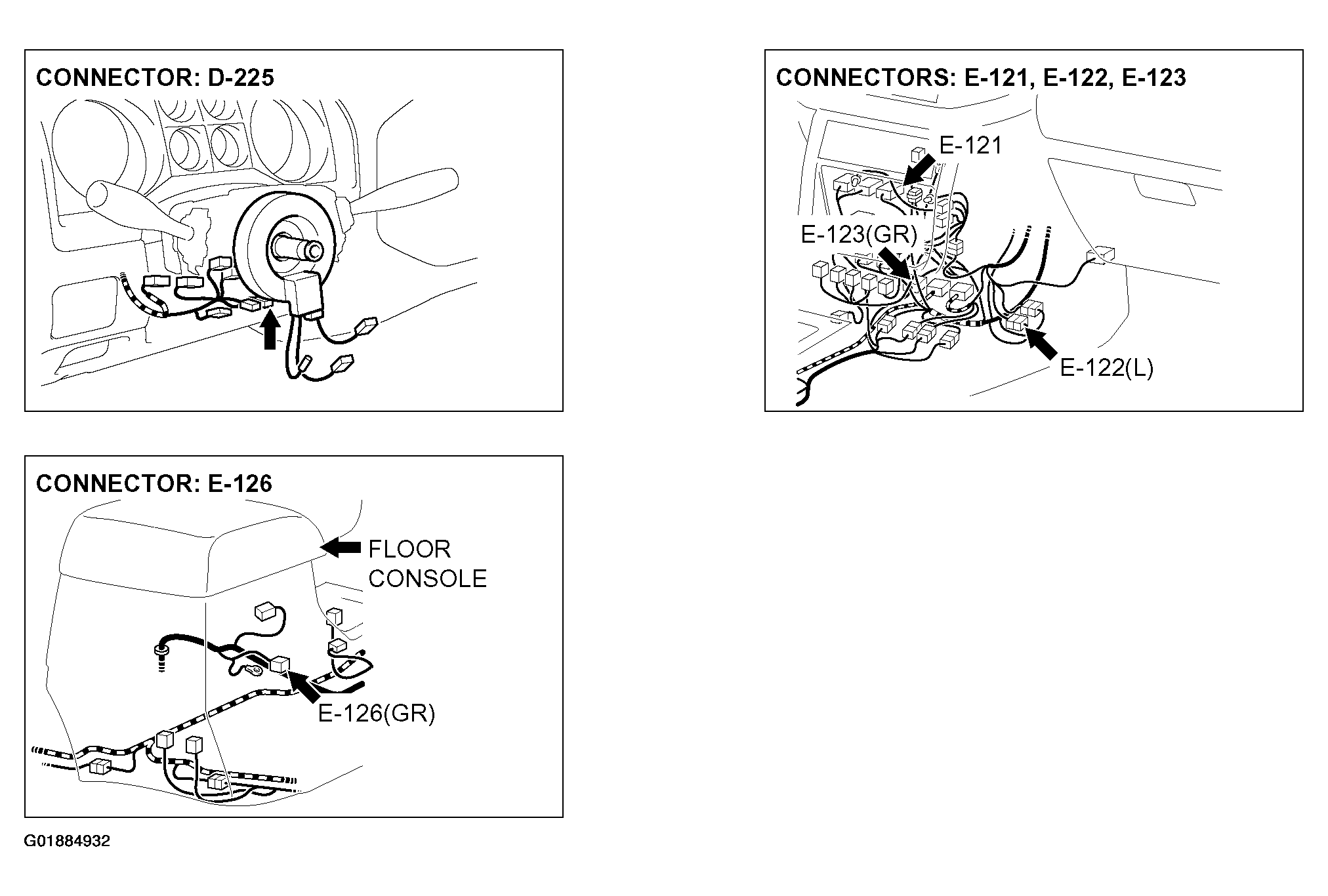 CONNECTOR: D-225

CONNECTORS: E-121, E-122, E-123

E-121

E-123(GR)

E-122(L)

CONNECTOR: E-126

FLOOR CONSOLE

E-126(GR)

G01884932