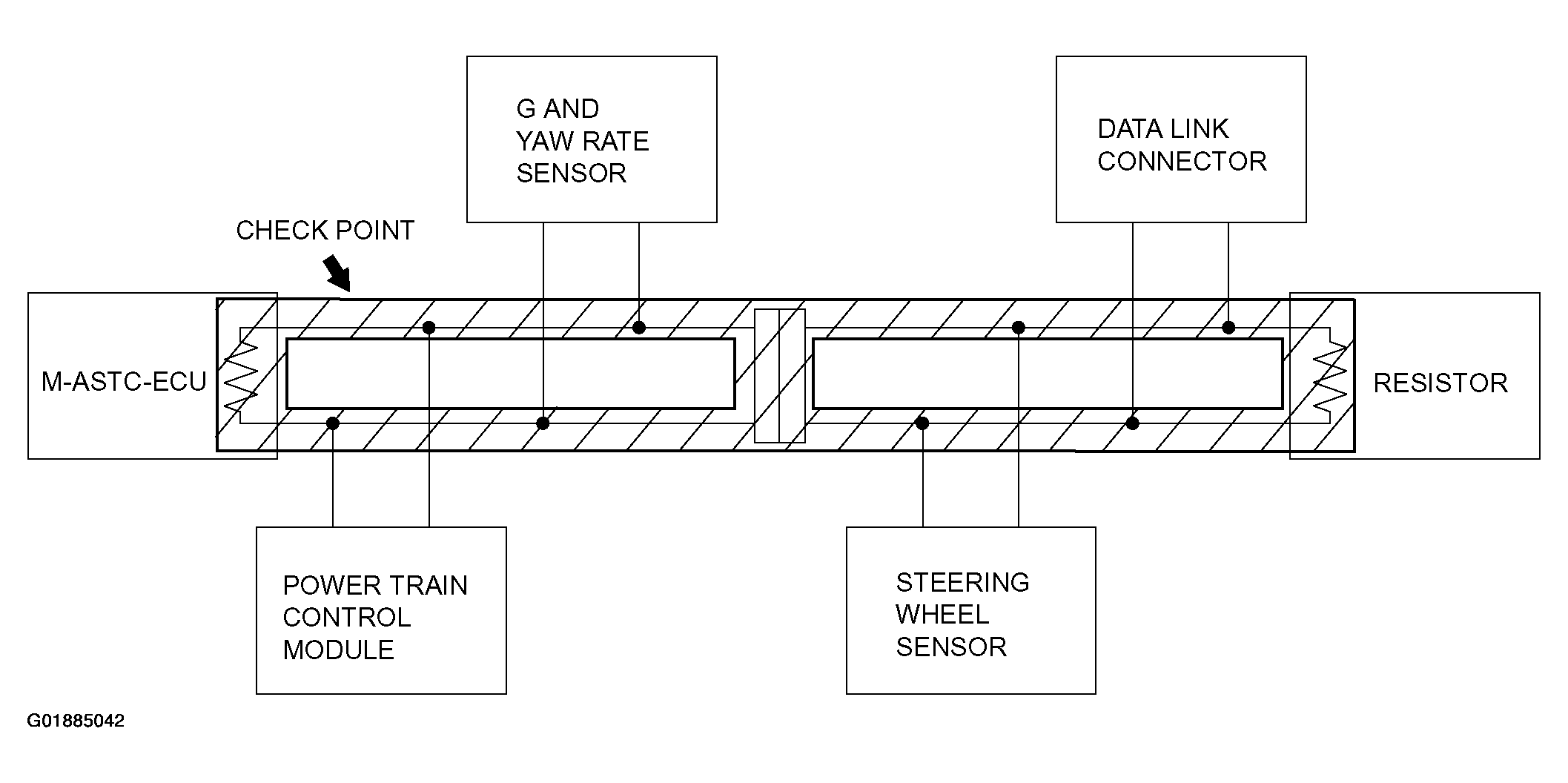 G AND
YAW RATE
SENSOR

DATA LINK
CONNECTOR

CHECK POINT

M-ASTC-ECU

RESISTOR

POWER TRAIN
CONTROL
MODULE

STEERING
WHEEL
SENSOR

G01885042