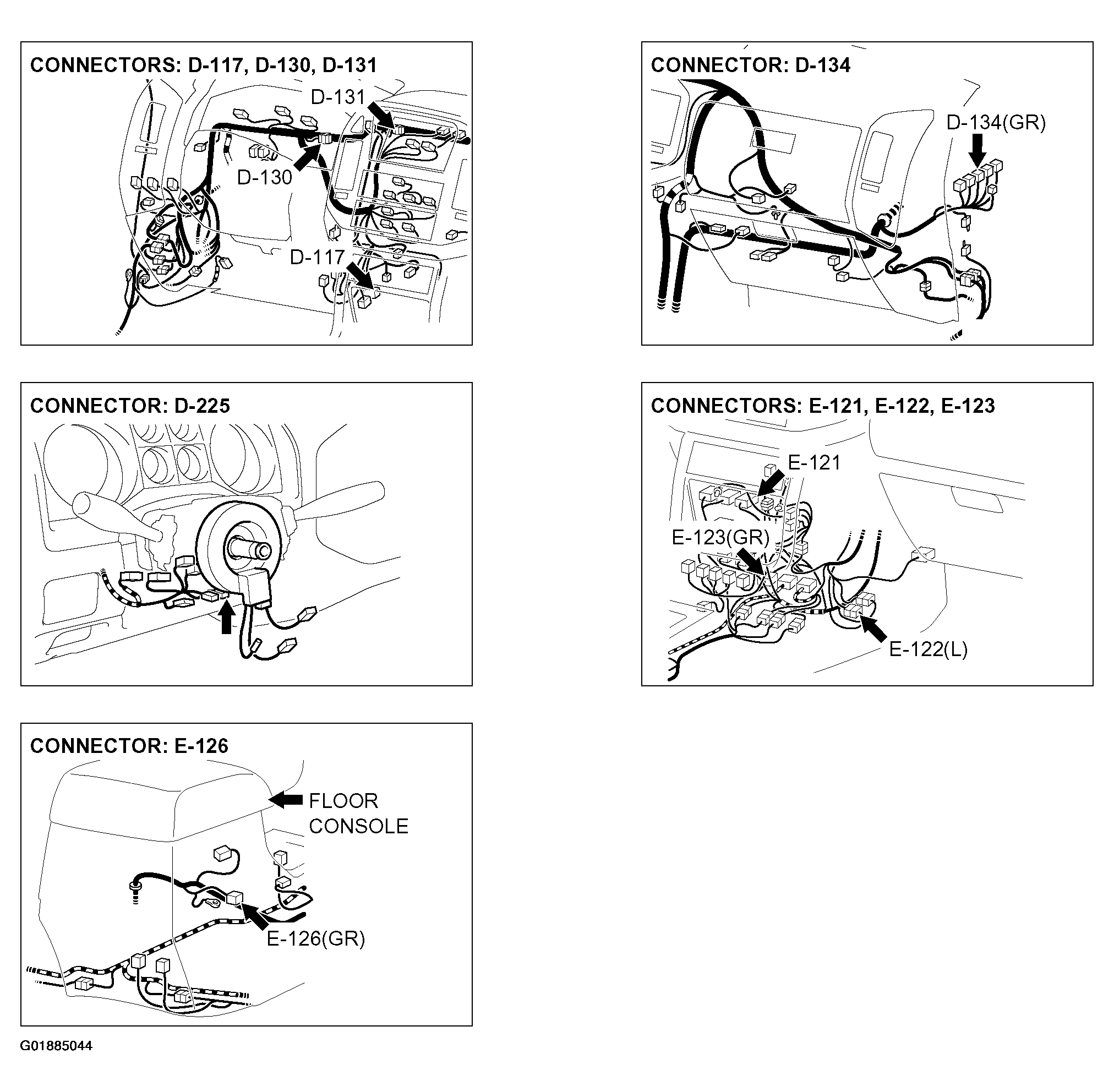 CONNECTORS: D-117, D-130, D-131

D-131

D-130

D-117

CONNECTOR: D-134

D-134(GR)

CONNECTOR: D-225

CONNECTORS: E-121, E-122, E-123

E-121

E-123(GR)

E-122(L)

CONNECTOR: E-126

FLOOR CONSOLE

E-126(GR)

G01885044