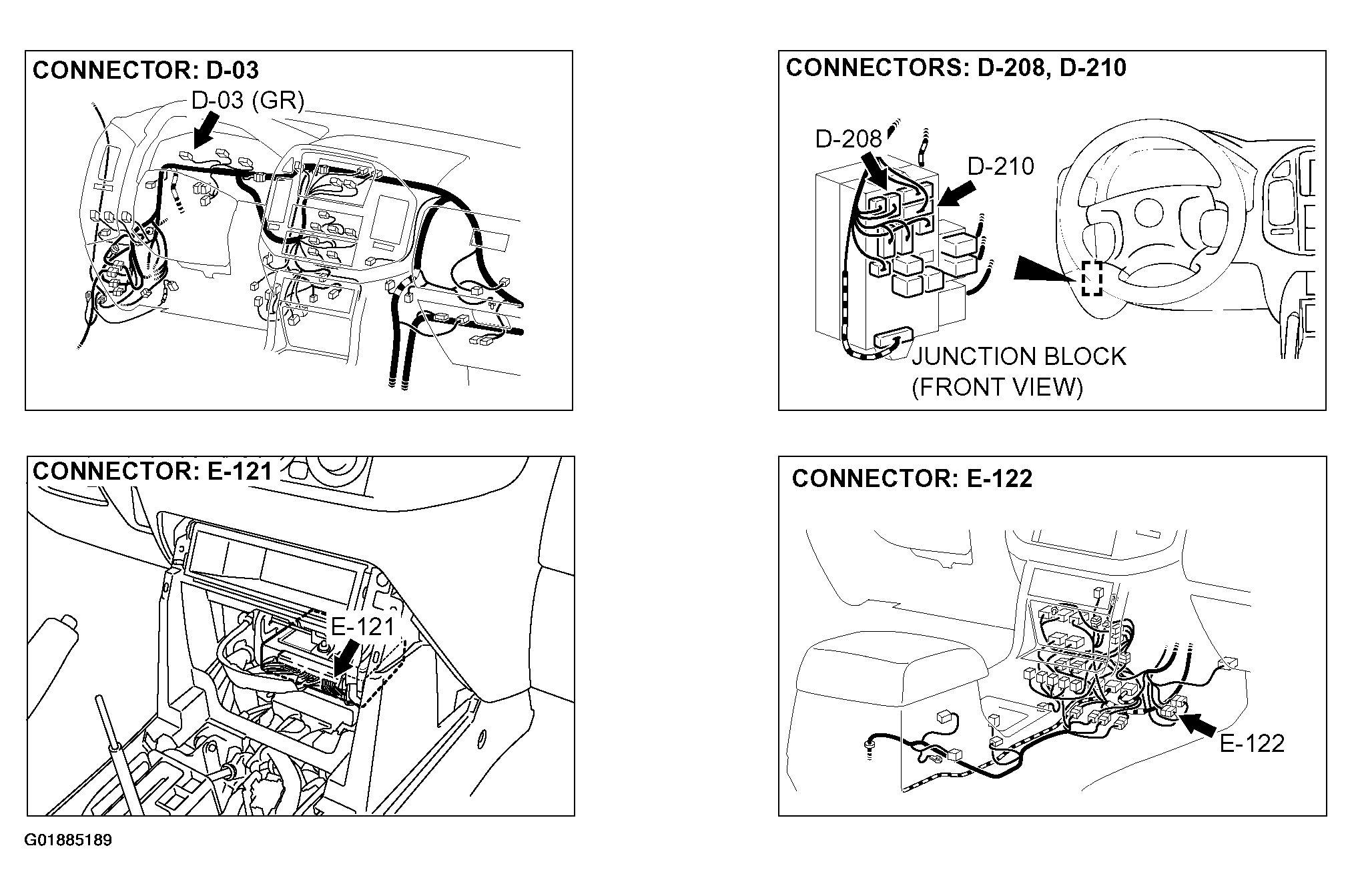 CONNECTOR: D-03

D-03 (GR)

CONNECTORS: D-208, D-210

D-208

D-210

JUNCTION BLOCK (FRONT VIEW)

CONNECTOR: E-121

E-121

CONNECTOR: E-122

E-122

G01885189