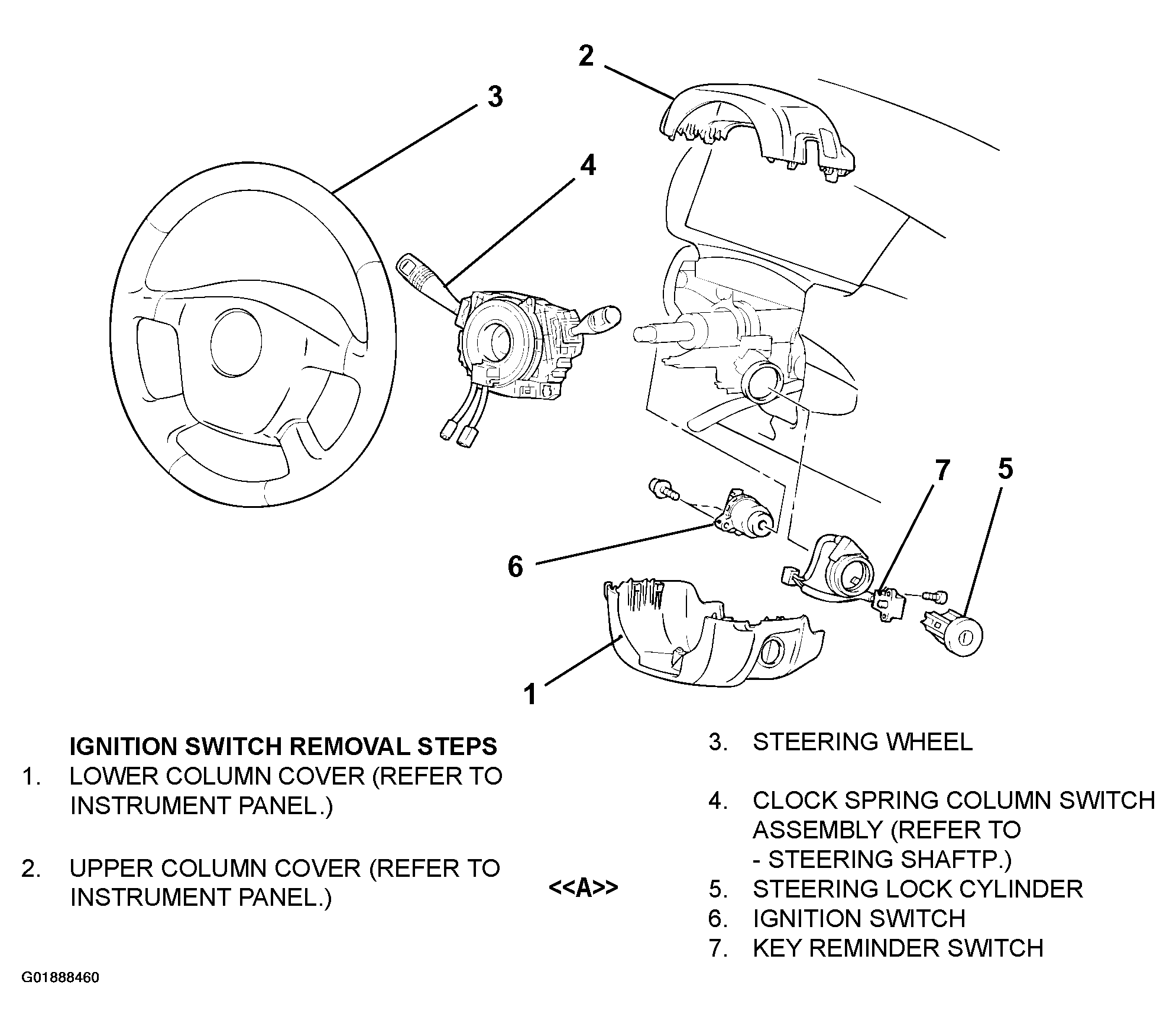 2

3

4

7

5

6

1

IGNITION SWITCH REMOVAL STEPS

1. LOWER COLUMN COVER (REFER TO INSTRUMENT PANEL.)

2. UPPER COLUMN COVER (REFER TO INSTRUMENT PANEL.)

3. STEERING WHEEL

4. CLOCK SPRING COLUMN SWITCH ASSEMBLY (REFER TO - STEERING SHAFTP.)

<<A>> 5. STEERING LOCK CYLINDER

6. IGNITION SWITCH

7. KEY REMINDER SWITCH

G01888460