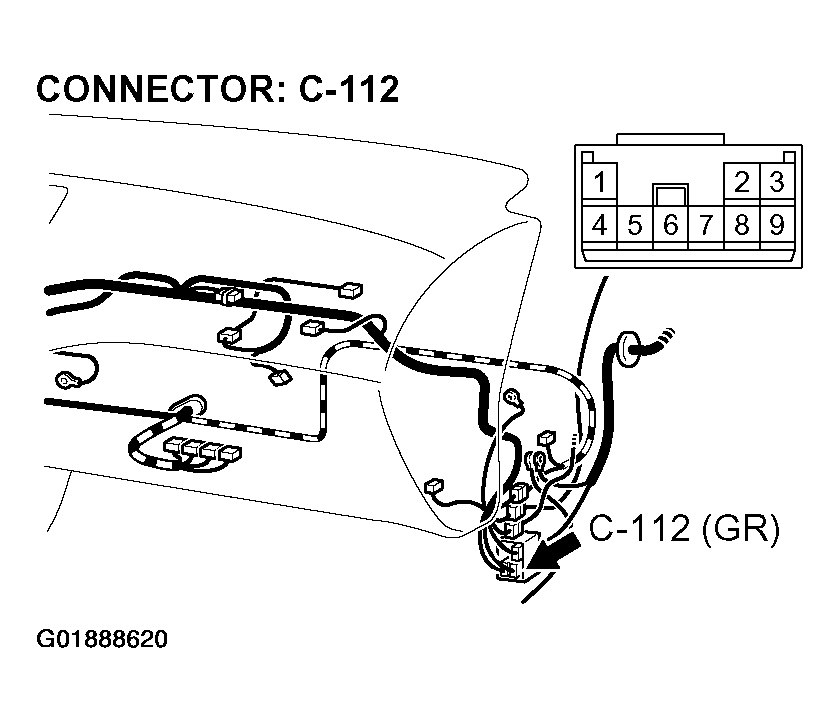 CONNECTOR: C-112

1 2 3
4 5 6 7 8 9

C-112 (GR)

G01888620