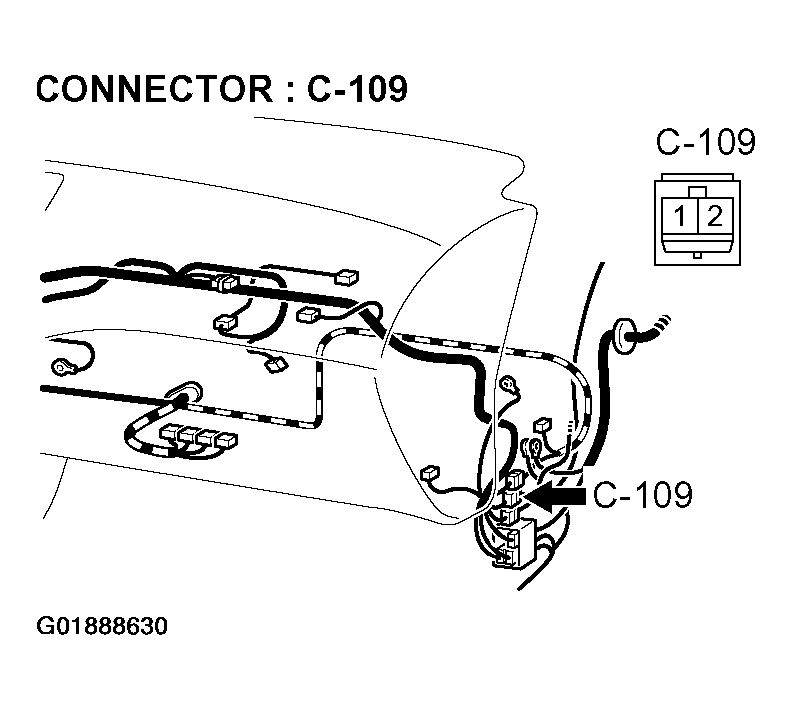 CONNECTOR : C-109

C-109

1 2

C-109

G01888630