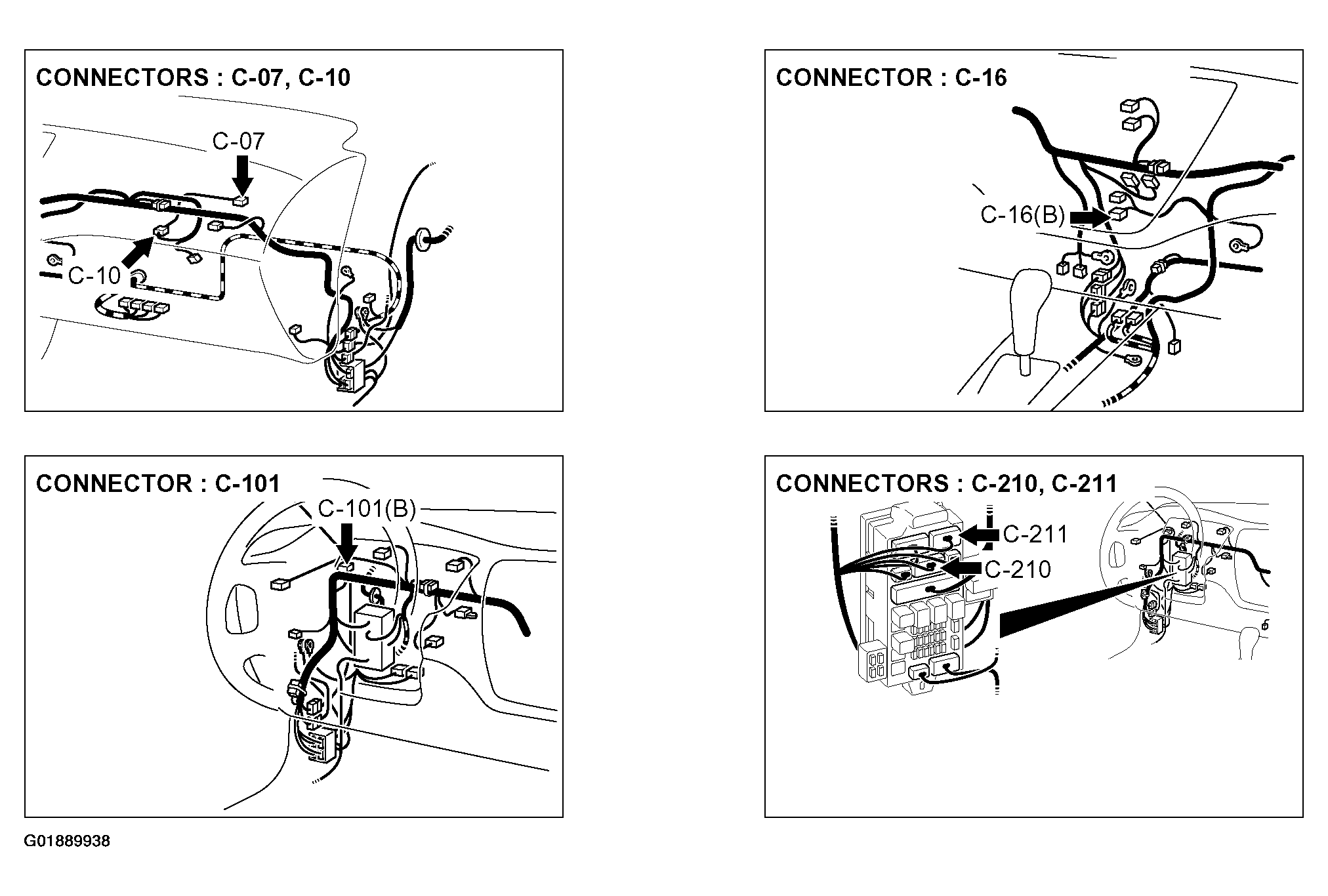 CONNECTORS : C-07, C-10

C-07

C-10

CONNECTOR : C-16

C-16(B)

CONNECTOR : C-101

C-101(B)

CONNECTORS : C-210, C-211

C-211

C-210

G01889938