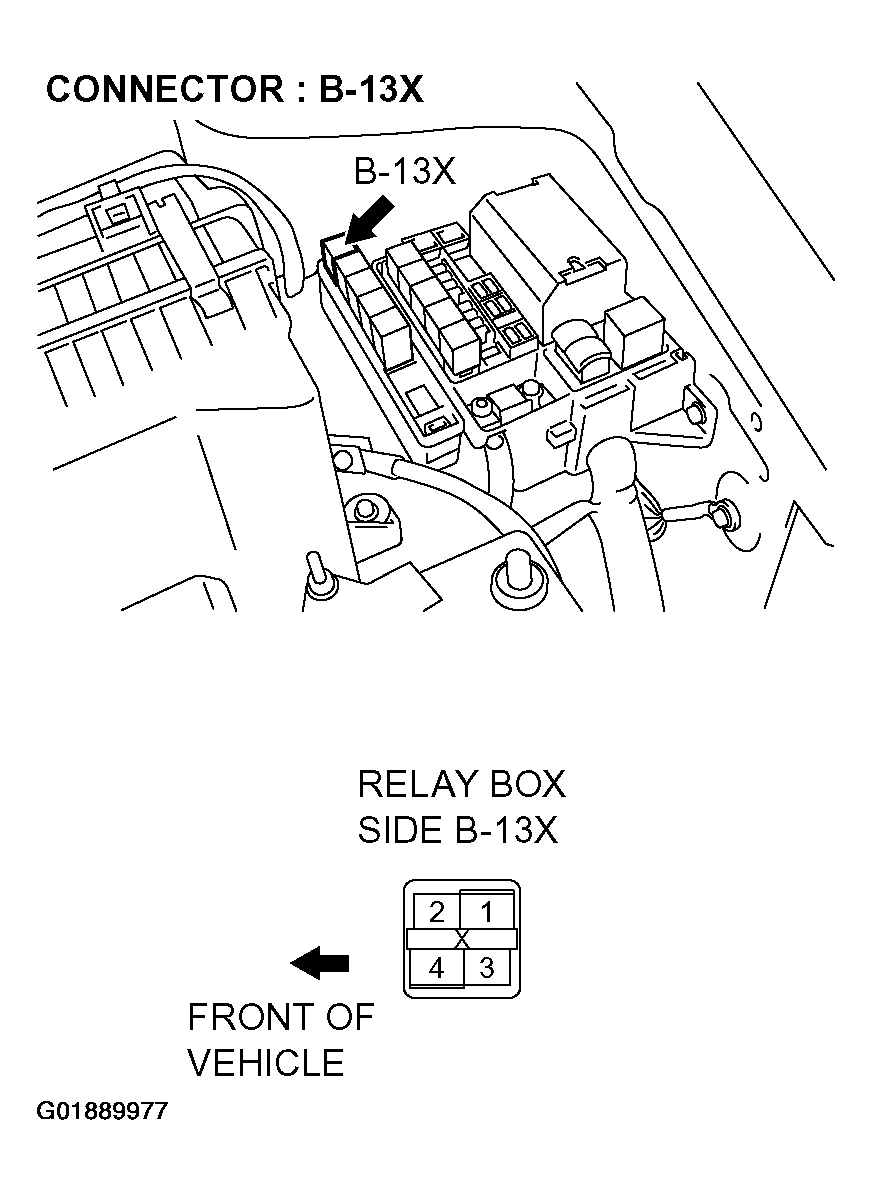 CONNECTOR : B-13X

B-13X

RELAY BOX
SIDE B-13X

2 1
X
4 3

FRONT OF
VEHICLE

G01889977