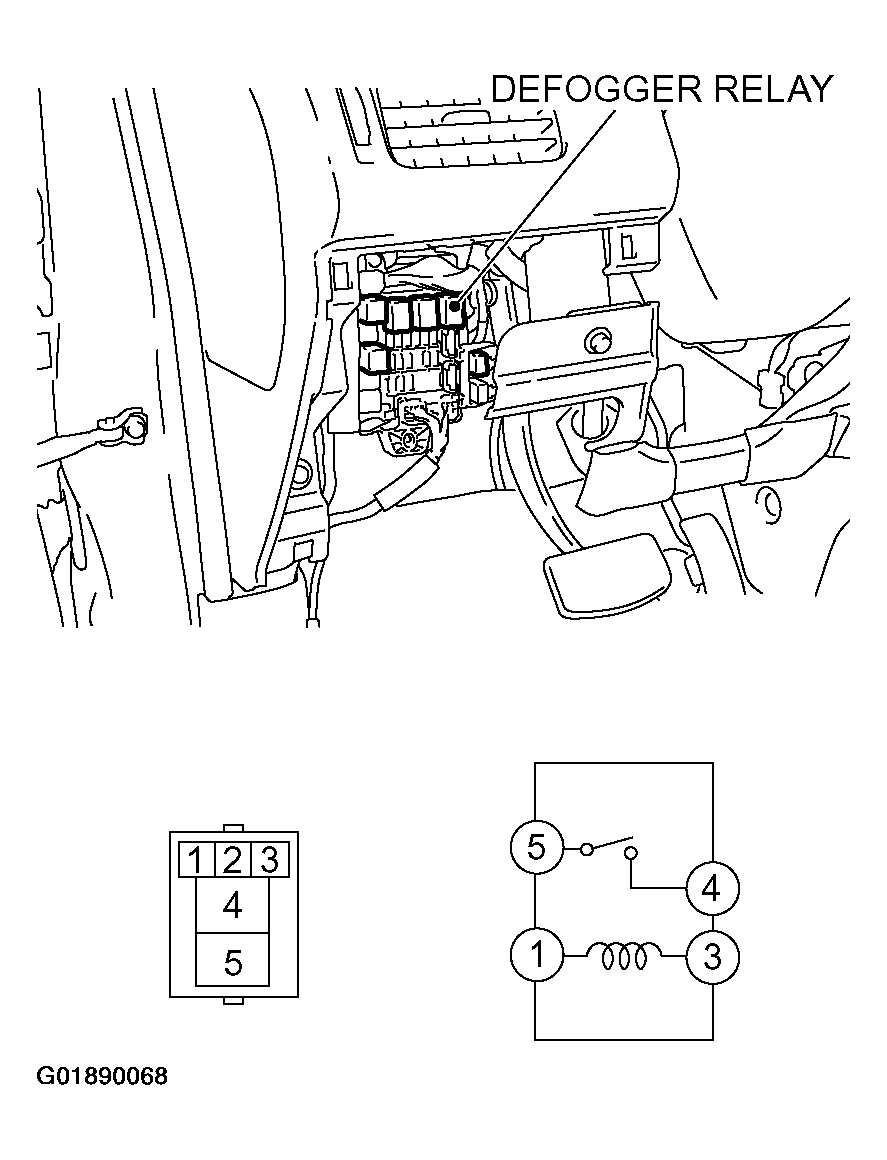 DEFOGGER RELAY

1 2 3
4
5

5
4
1
3

G01890068