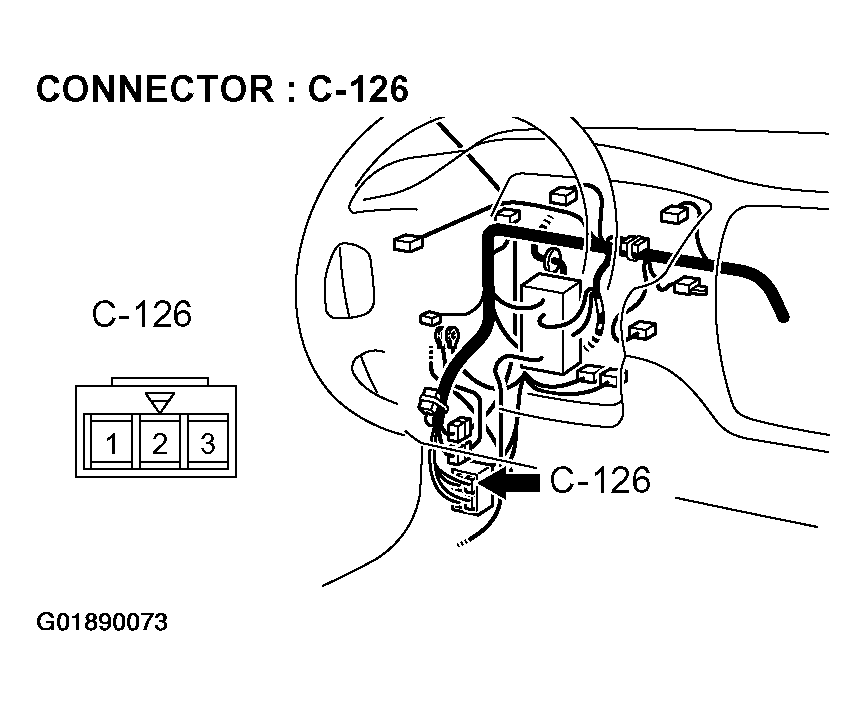 CONNECTOR : C-126

C-126

1 2 3

C-126

G01890073