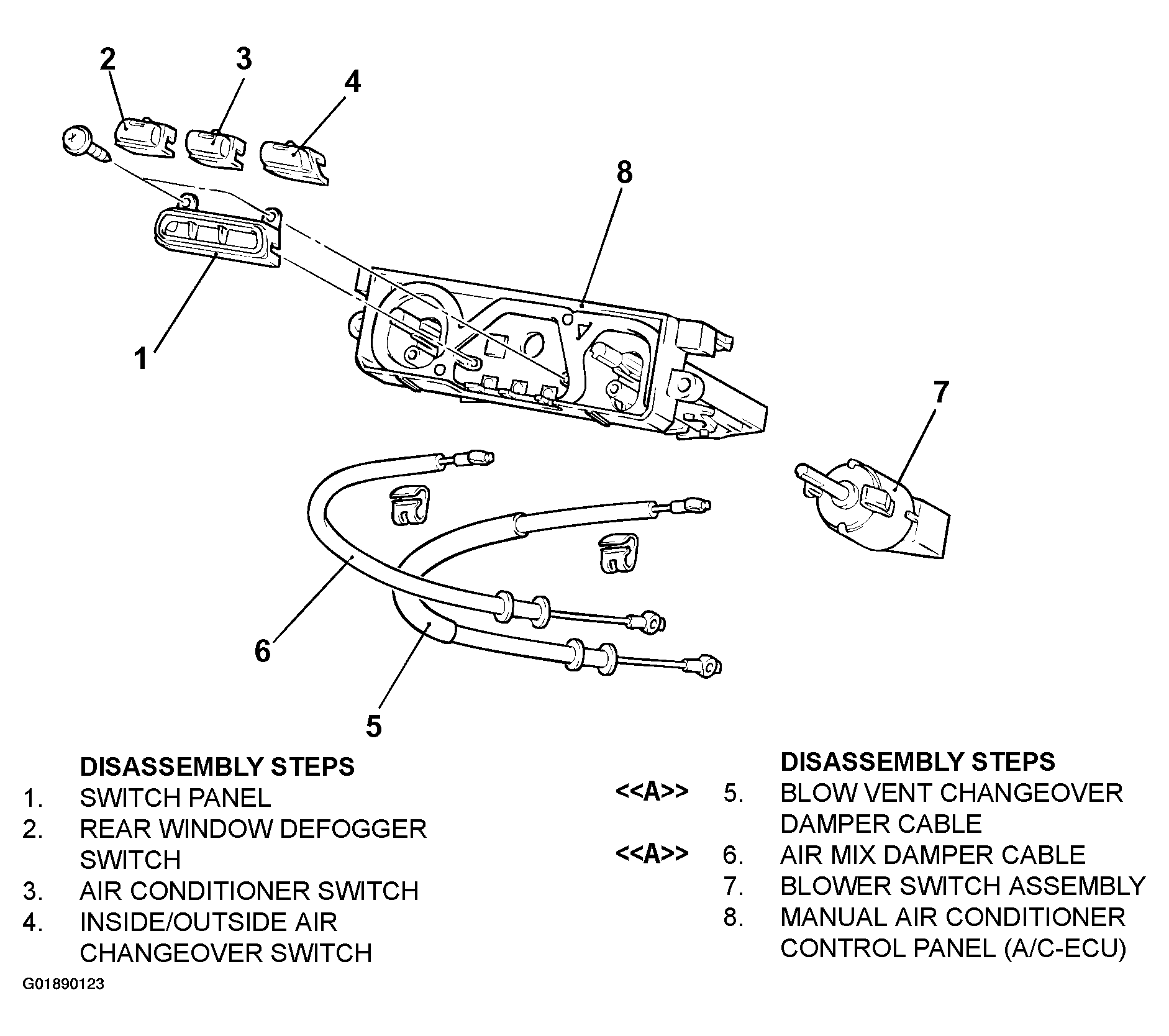 2 3 4

8

1

7

6

5

DISASSEMBLY STEPS
1. SWITCH PANEL
2. REAR WINDOW DEFOGGER SWITCH
3. AIR CONDITIONER SWITCH
4. INSIDE/OUTSIDE AIR CHANGEOVER SWITCH

DISASSEMBLY STEPS
<<A>> 5. BLOW VENT CHANGEOVER DAMPER CABLE
<<A>> 6. AIR MIX DAMPER CABLE
7. BLOWER SWITCH ASSEMBLY
8. MANUAL AIR CONDITIONER CONTROL PANEL (A/C-ECU)

G01890123