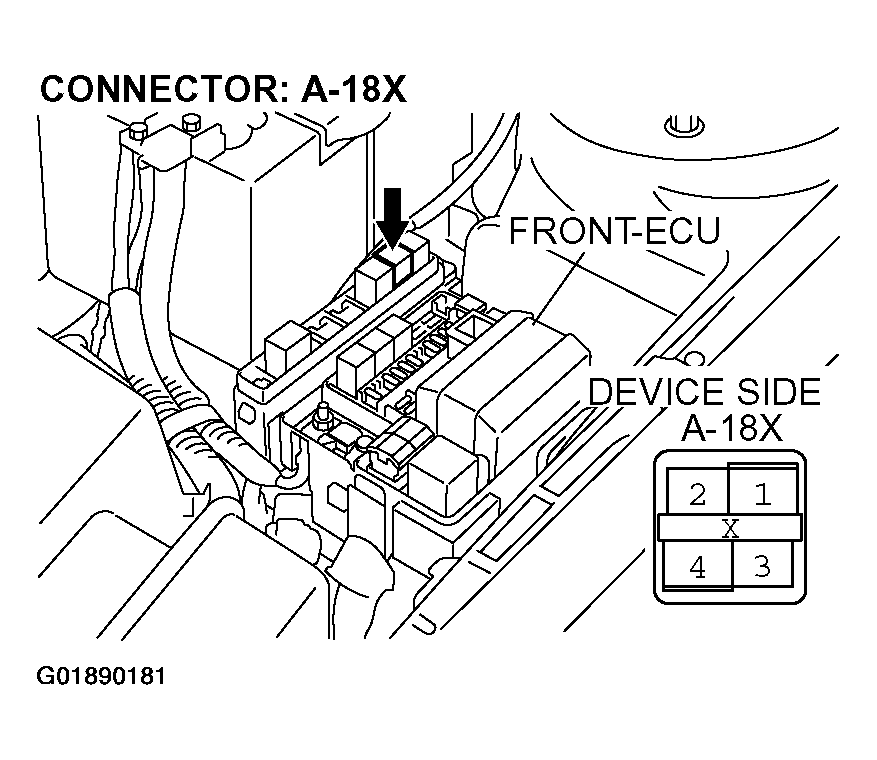 CONNECTOR: A-18X

FRONT-ECU

DEVICE SIDE
A-18X

2 1
X
4 3

G01890181