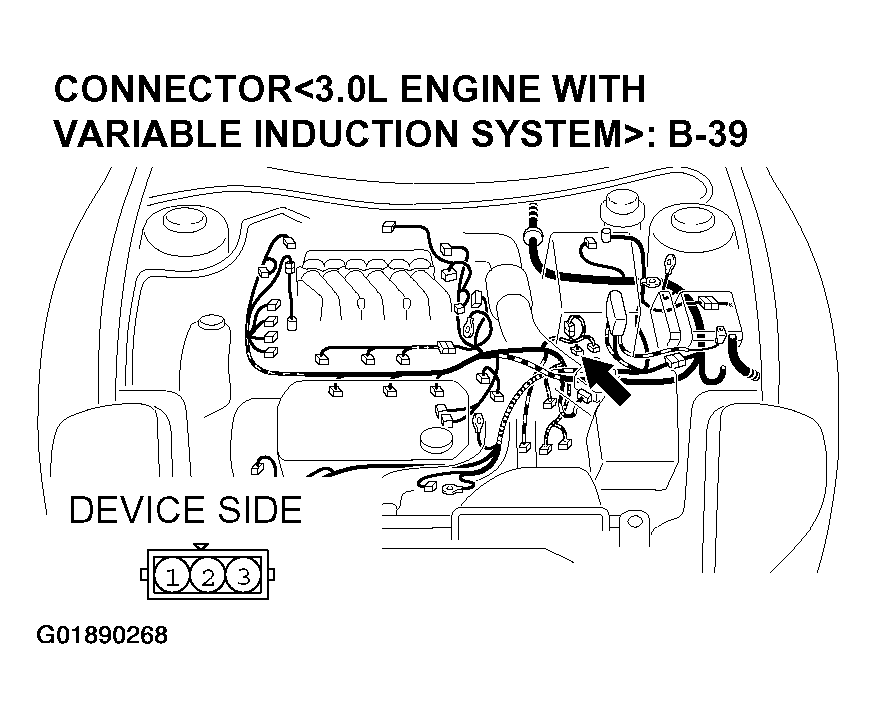 CONNECTOR<3.0L ENGINE WITH VARIABLE INDUCTION SYSTEM>: B-39

DEVICE SIDE

1 2 3

G01890268