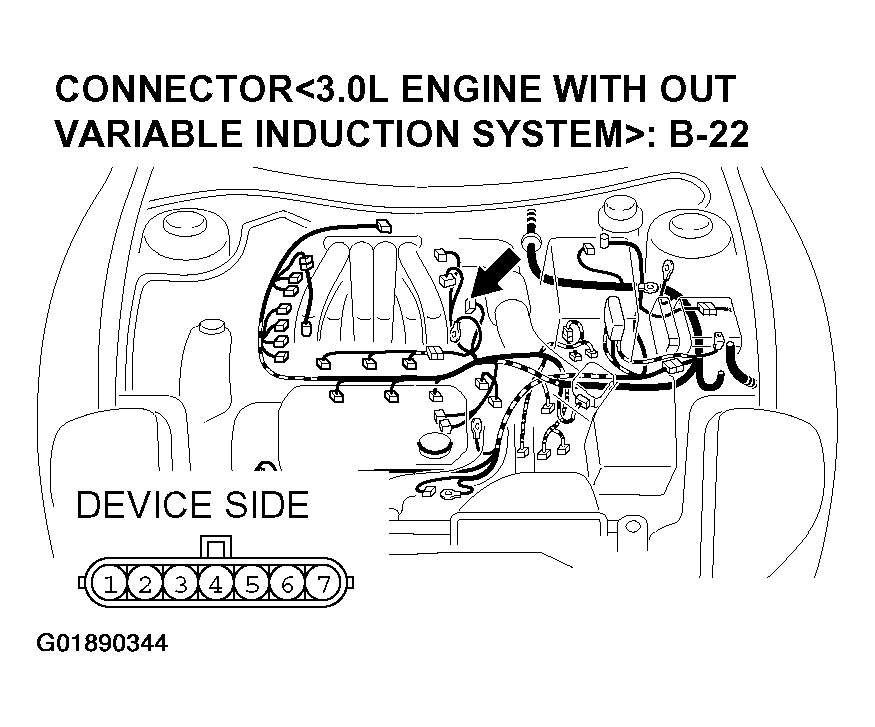 CONNECTOR<3.0L ENGINE WITH OUT VARIABLE INDUCTION SYSTEM>: B-22

DEVICE SIDE

1 2 3 4 5 6 7

G01890344