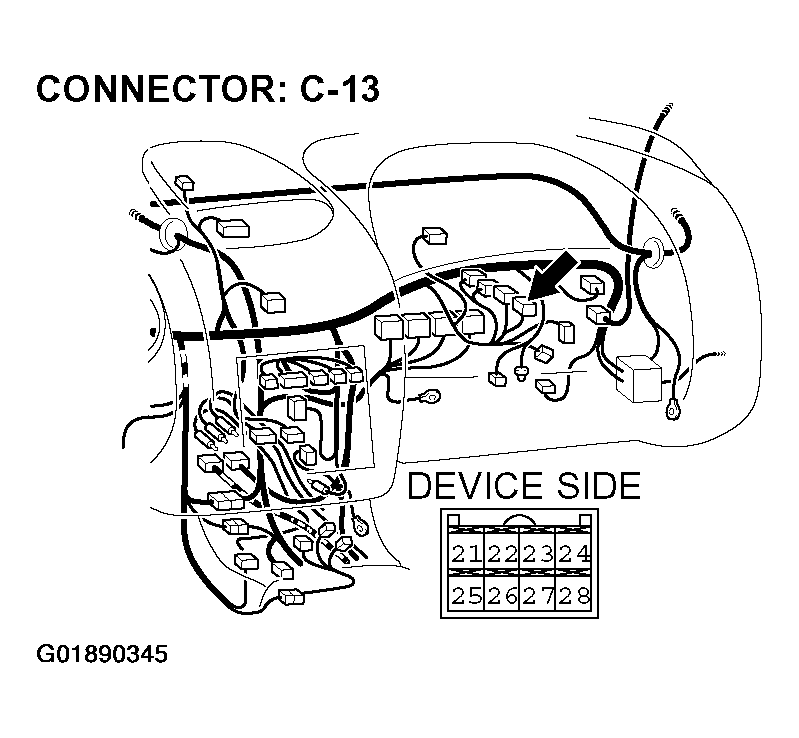 CONNECTOR: C-13

DEVICE SIDE

| 21 | 22 | 23 | 24 |
|---|---|---|---|
| 25 | 26 | 27 | 28 |

G01890345