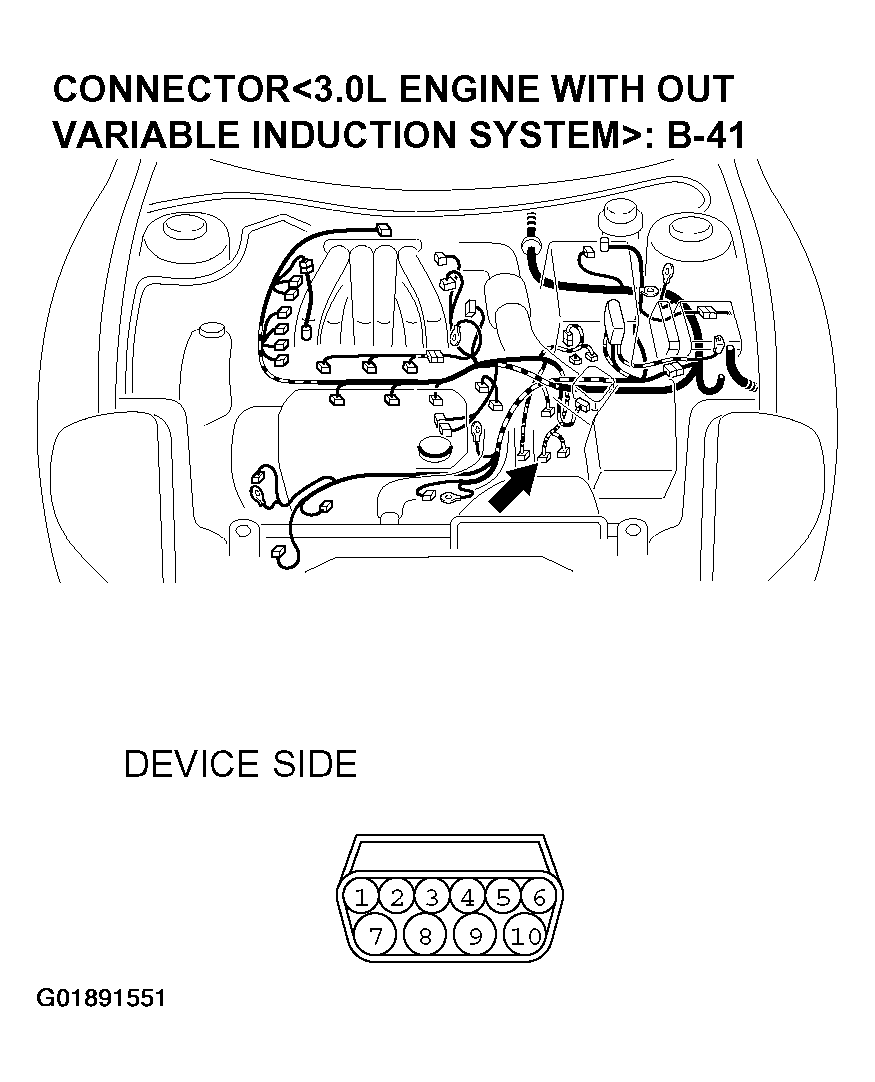 CONNECTOR<3.0L ENGINE WITH OUT VARIABLE INDUCTION SYSTEM>: B-41

DEVICE SIDE

1 2 3 4 5 6
7 8 9 10

G01891551