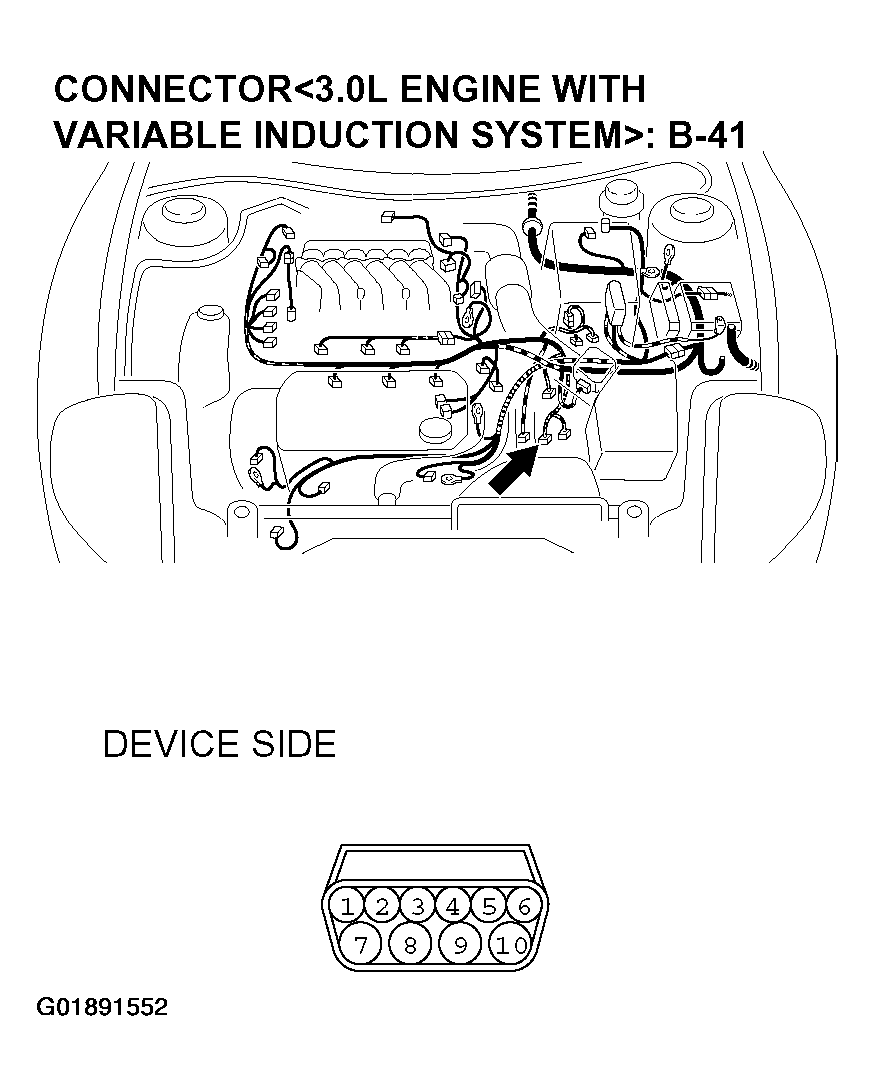 CONNECTOR<3.0L ENGINE WITH VARIABLE INDUCTION SYSTEM>: B-41

DEVICE SIDE

1 2 3 4 5 6
7 8 9 10

G01891552