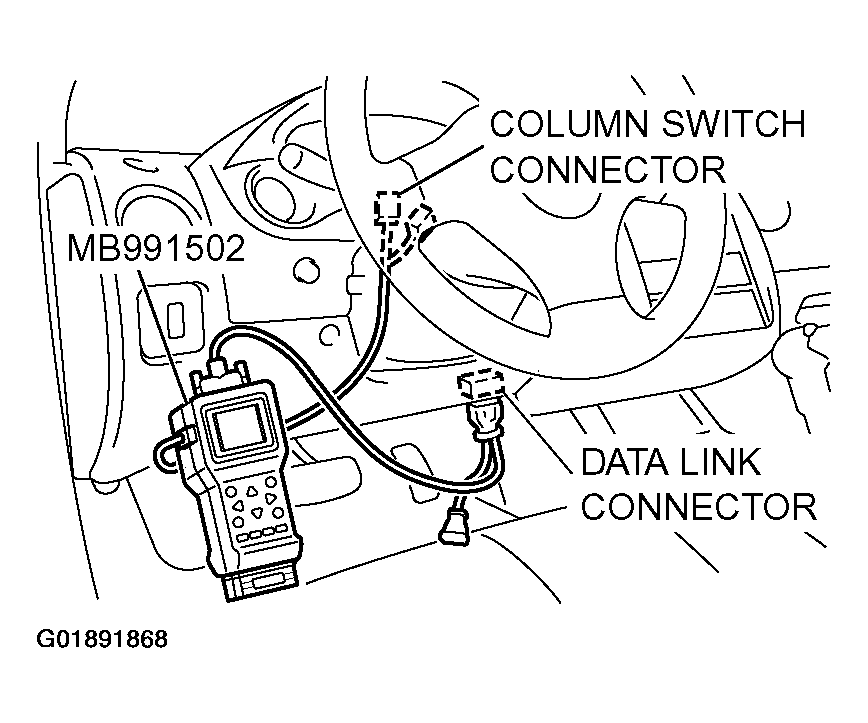 COLUMN SWITCH CONNECTOR

MB991502

DATA LINK CONNECTOR

G01891868