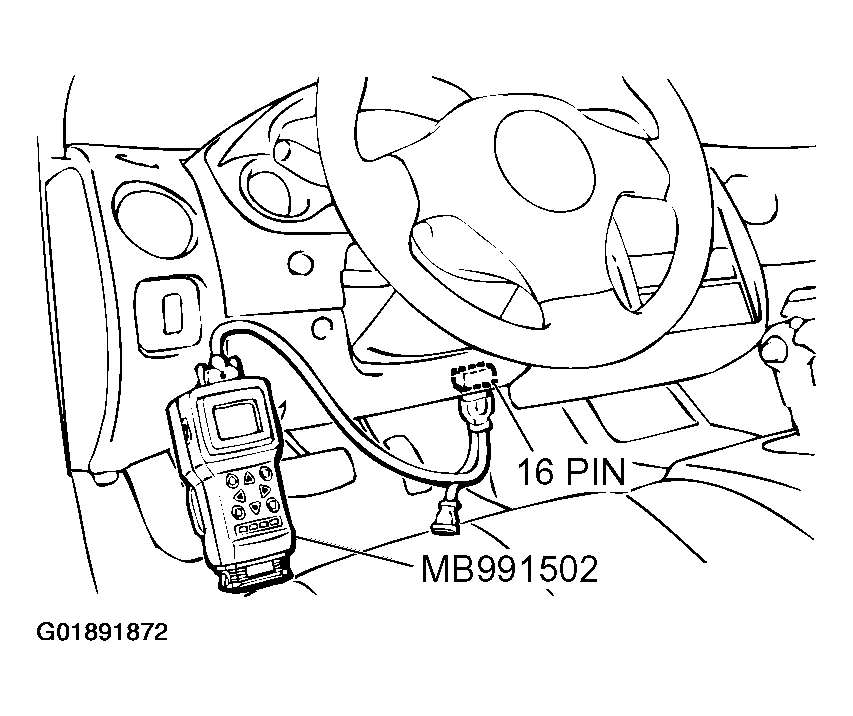 16 PIN
MB991502
G01891872