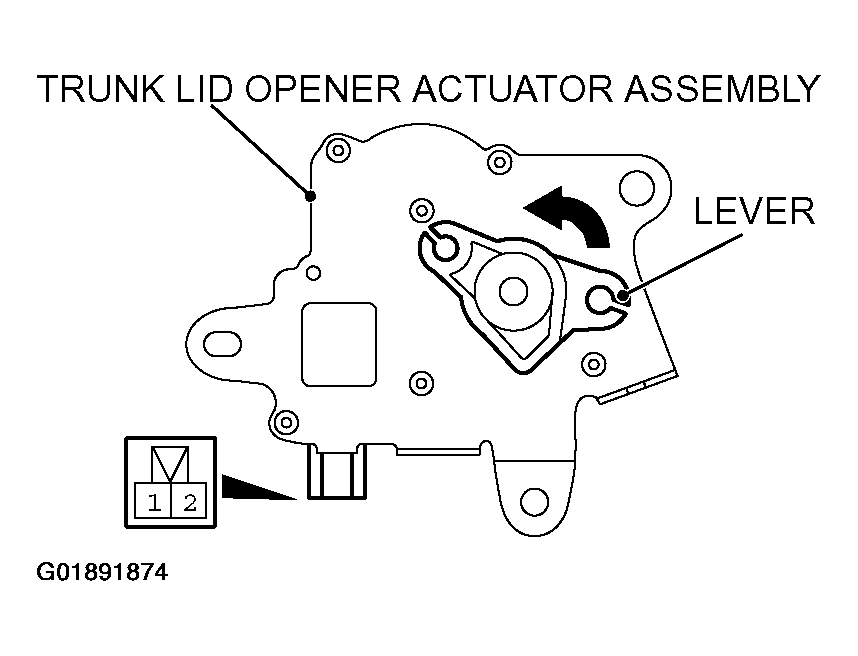 TRUNK LID OPENER ACTUATOR ASSEMBLY

LEVER

1 2

G01891874