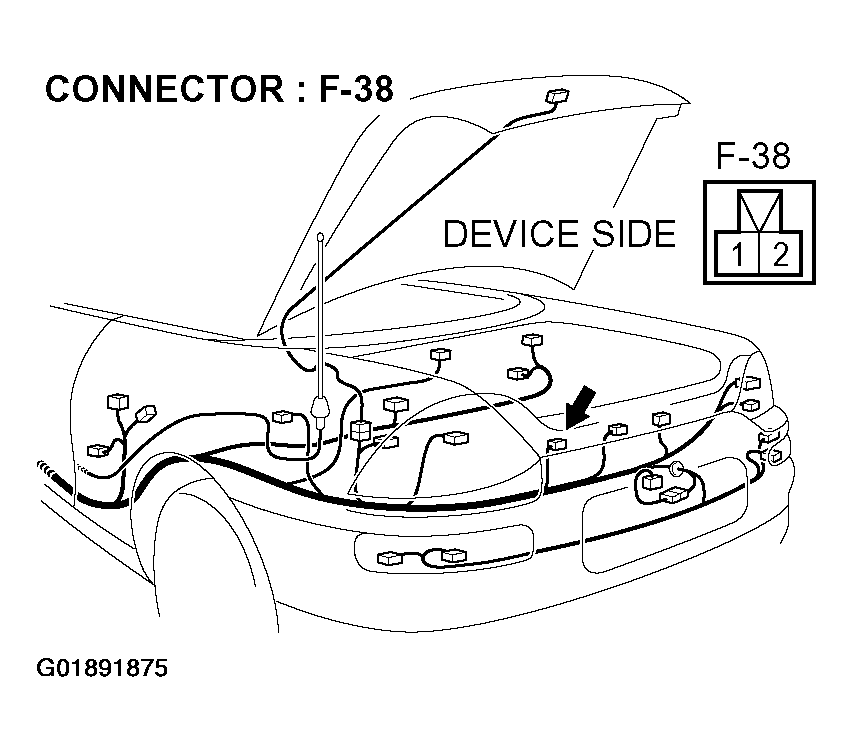 CONNECTOR : F-38

F-38

DEVICE SIDE

1 2

G01891875