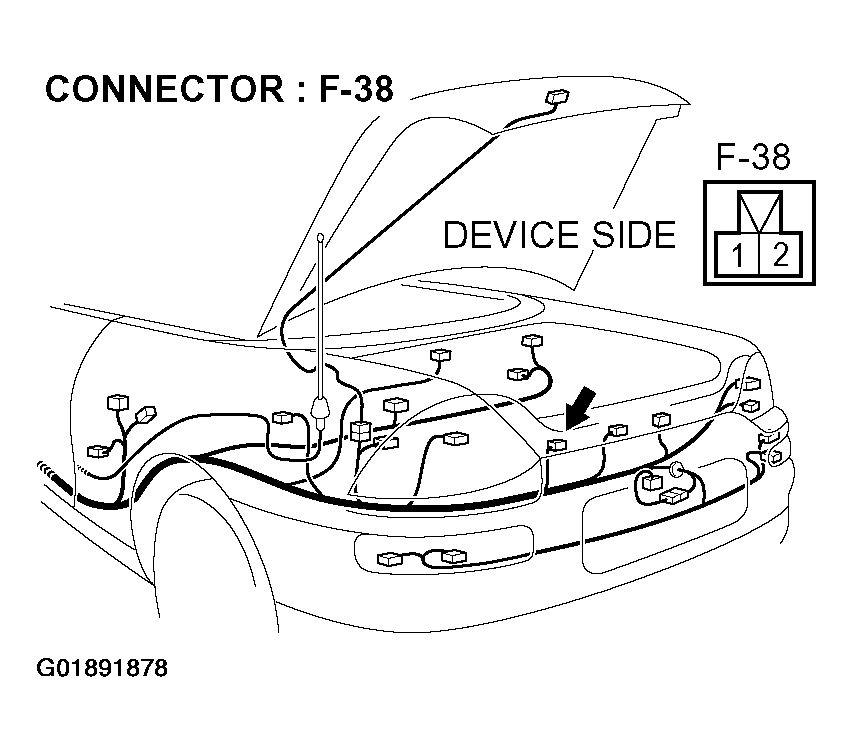 CONNECTOR : F-38

F-38

DEVICE SIDE

1 2

G01891878