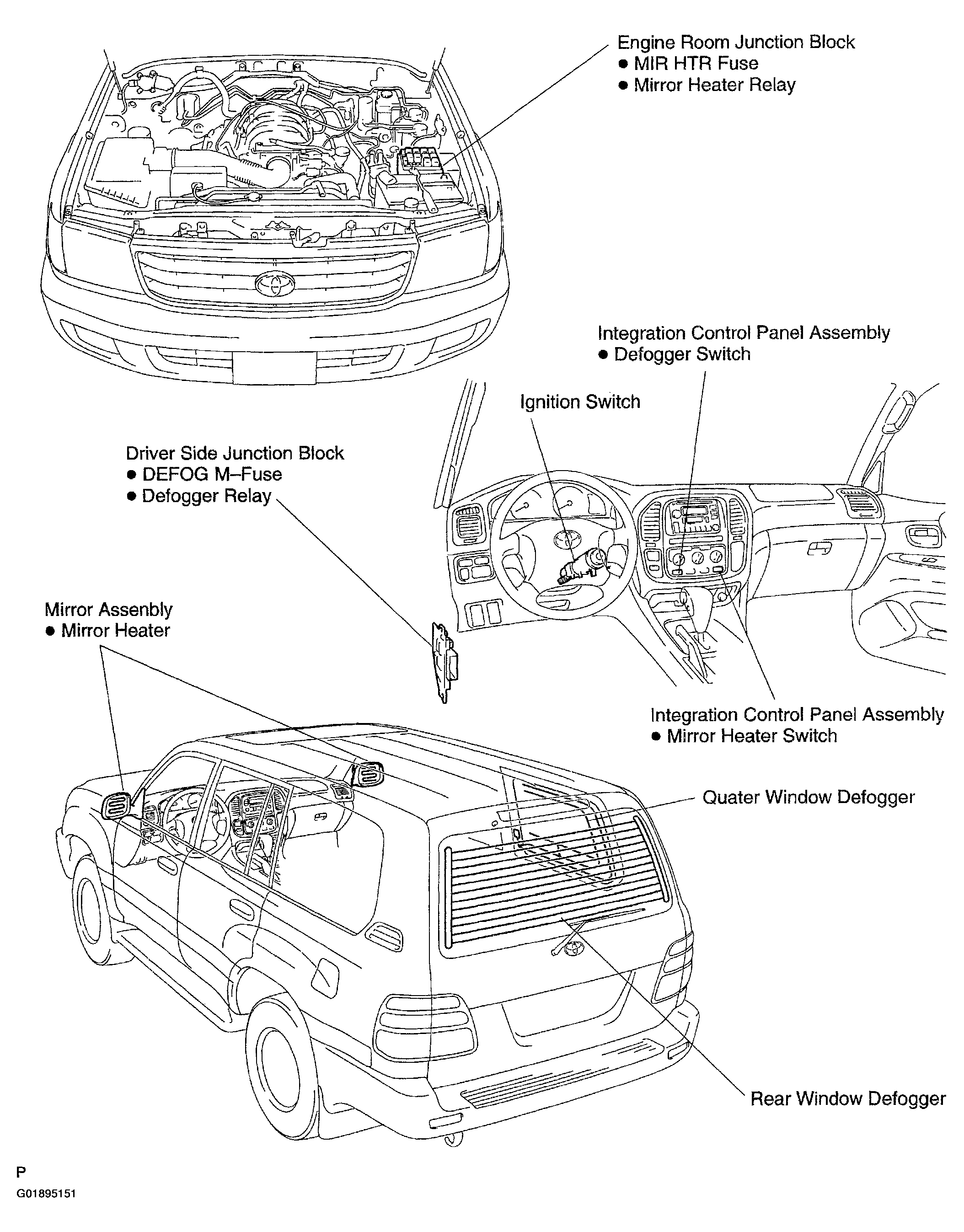 Engine Room Junction Block
● MIR HTR Fuse
● Mirror Heater Relay

Integration Control Panel Assembly
● Defogger Switch

Ignition Switch

Driver Side Junction Block
● DEFOG M–Fuse
● Defogger Relay

Mirror Assenbly
● Mirror Heater

Integration Control Panel Assembly
● Mirror Heater Switch

Quater Window Defogger

Rear Window Defogger

P
G01895151