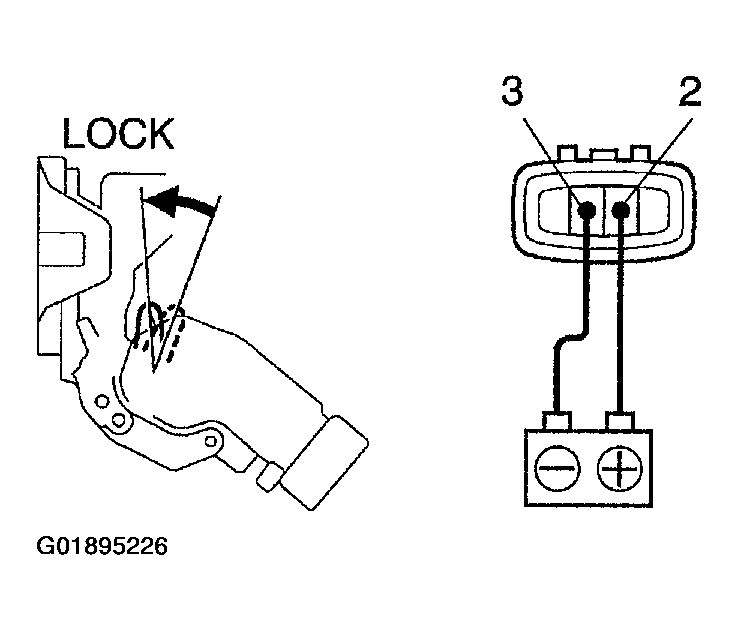 LOCK

3

2

G01895226