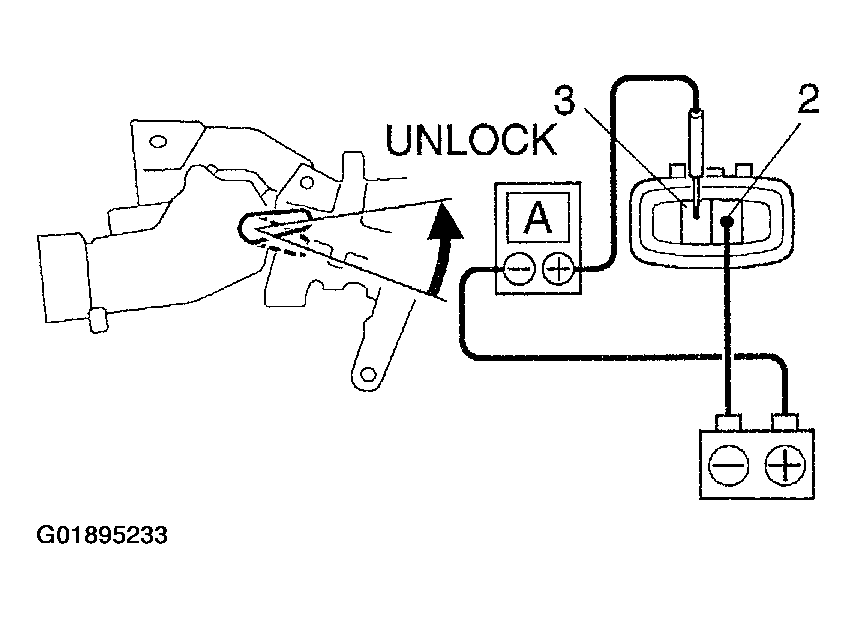 UNLOCK

3

2

A

G01895233