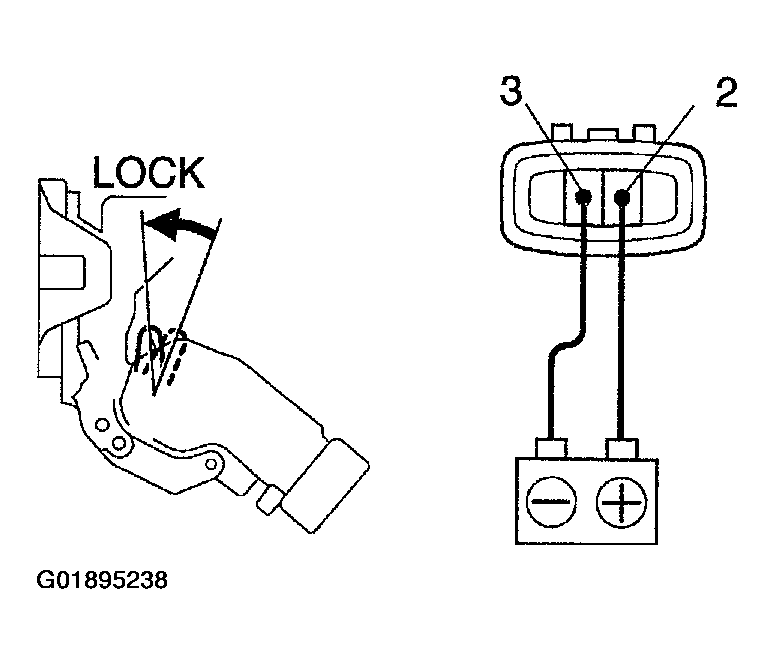 LOCK

3

2

−

+

G01895238