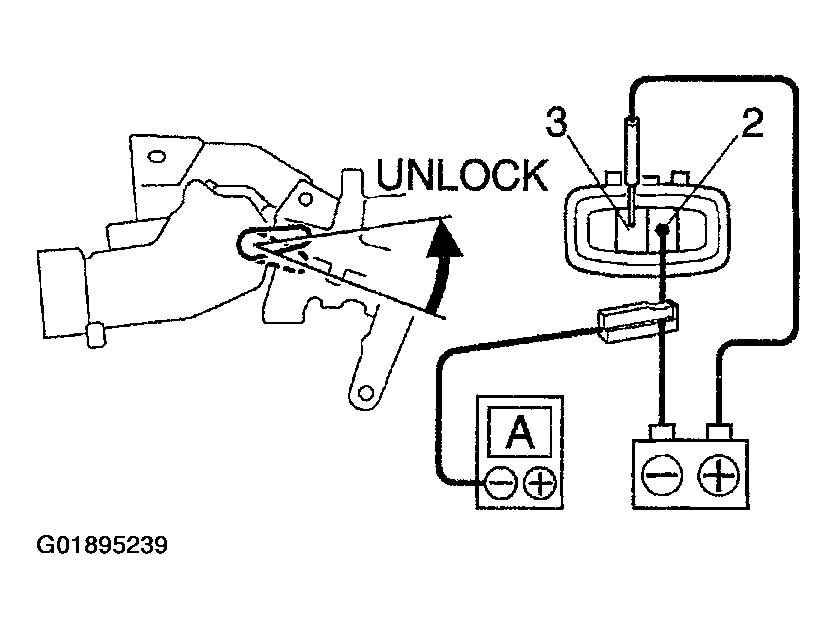 UNLOCK
3
2
A
G01895239