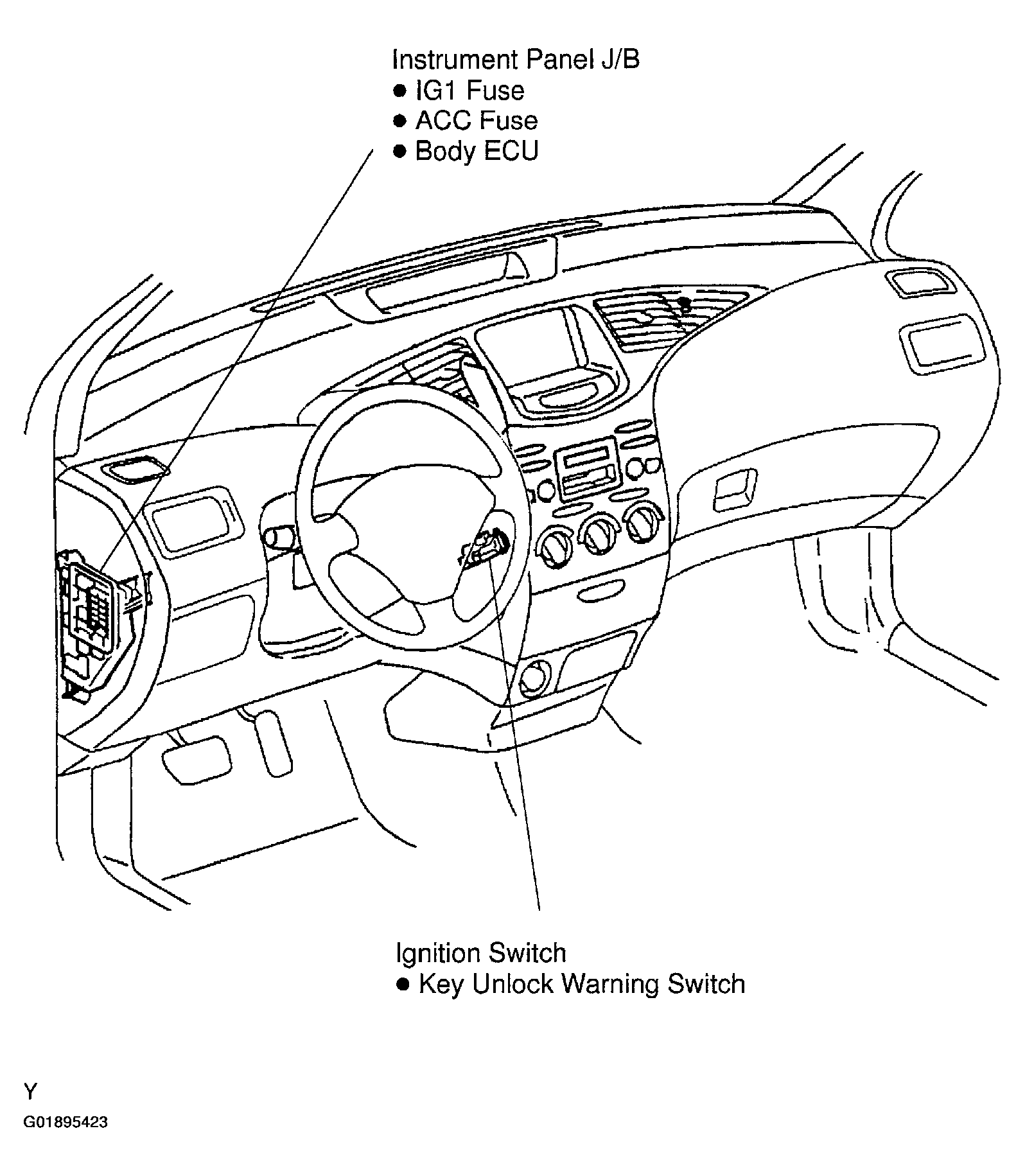 Instrument Panel J/B
● IG1 Fuse
● ACC Fuse
● Body ECU

Ignition Switch
● Key Unlock Warning Switch

Y
G01895423