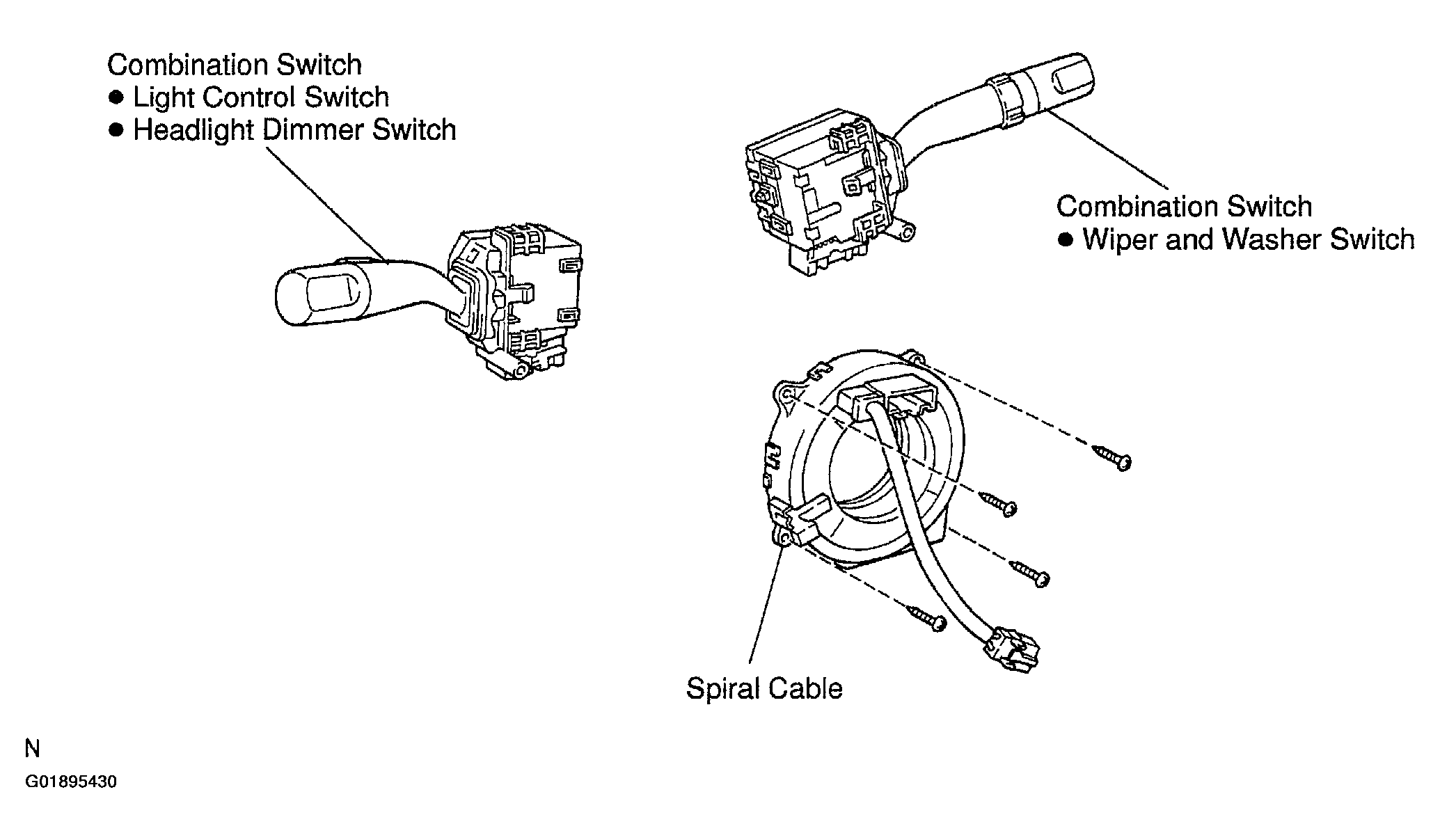 Combination Switch
● Light Control Switch
● Headlight Dimmer Switch

Combination Switch
● Wiper and Washer Switch

Spiral Cable

N

G01895430